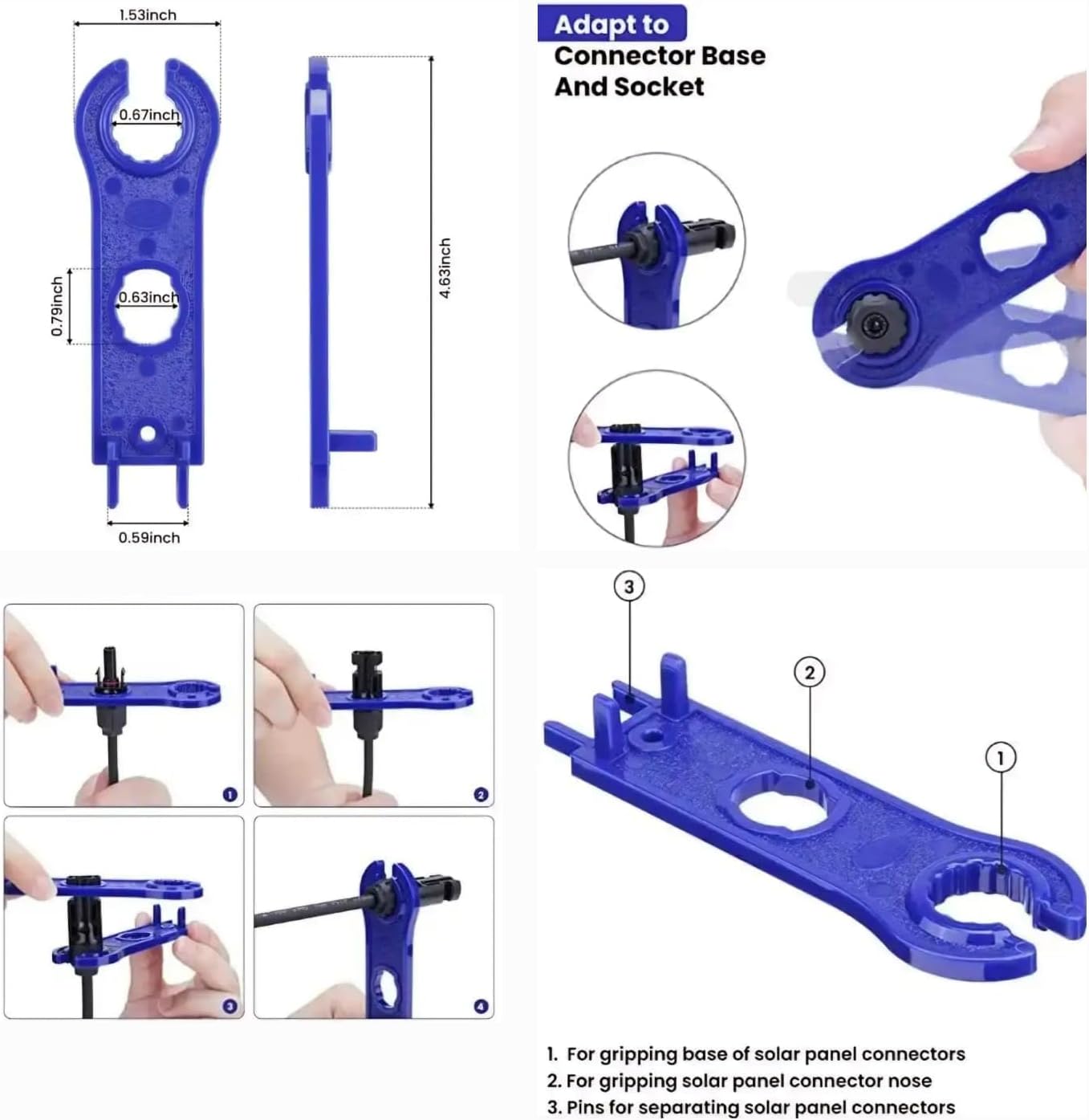 1.53inch

0.67inch

0.79inch

0.63inch

4.63inch

0.59inch

Adapt to
Connector Base
And Socket

1

2

3

4

3

2

1

1. For gripping base of solar panel connectors
2. For gripping solar panel connector nose
3. Pins for separating solar panel connectors