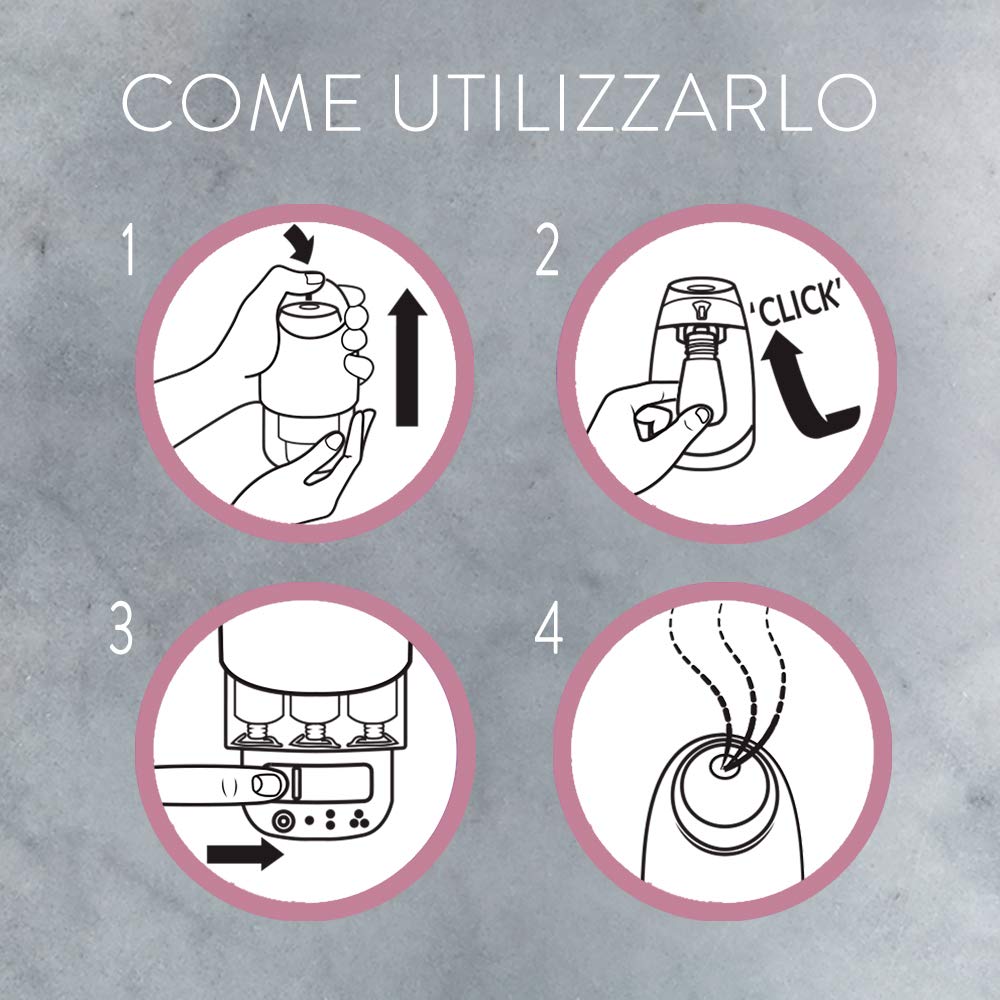 COME UTILIZZARLO

1

2

'CLICK'

3

4