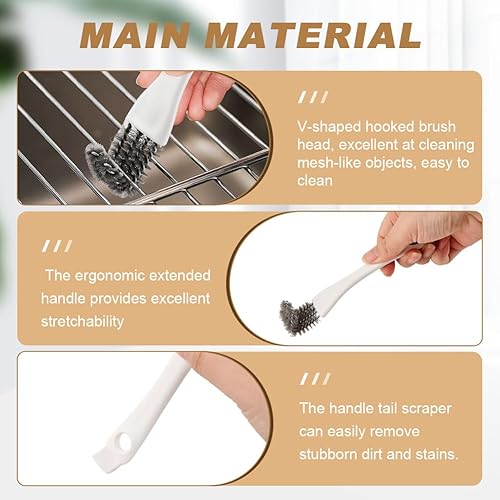 MAIN MATERIAL

///

V-shaped hooked brush head, excellent at cleaning mesh-like objects, easy to clean

///

The ergonomic extended handle provides excellent stretchability

///

The handle tail scraper can easily remove stubborn dirt and stains.