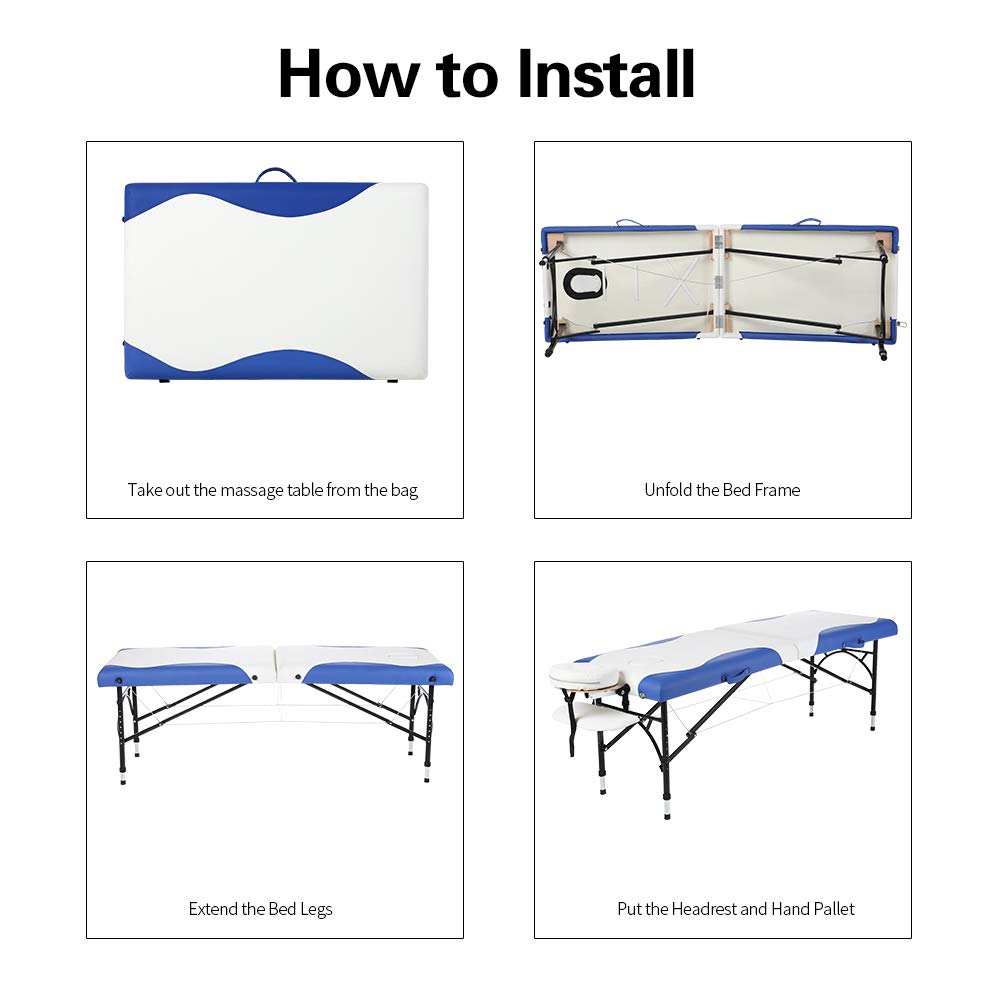 How to Install

Take out the massage table from the bag

Unfold the Bed Frame

Extend the Bed Legs

Put the Headrest and Hand Pallet