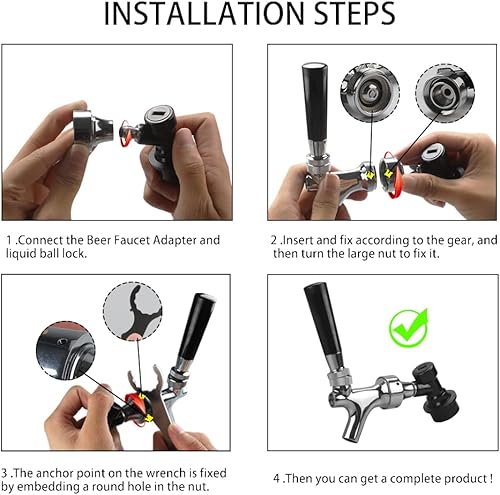 INSTALLATION STEPS

1 .Connect the Beer Faucet Adapter and liquid ball lock.

2 .Insert and fix according to the gear, and then turn the large nut to fix it.

3 .The anchor point on the wrench is fixed by embedding a round hole in the nut.

4 .Then you can get a complete product !