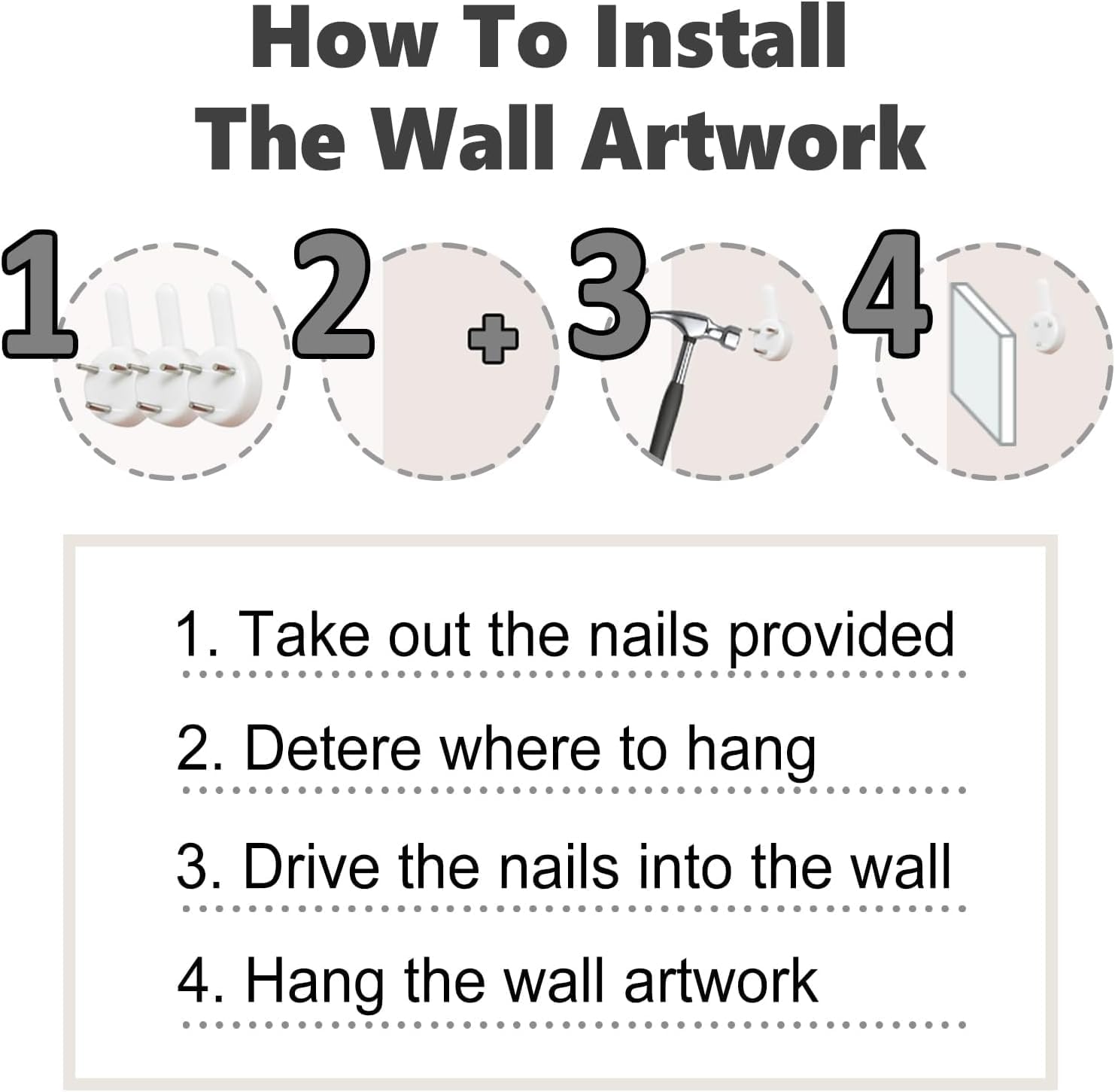 How To Install
The Wall Artwork

1 2 3 4

1. Take out the nails provided

2. Detere where to hang

3. Drive the nails into the wall

4. Hang the wall artwork