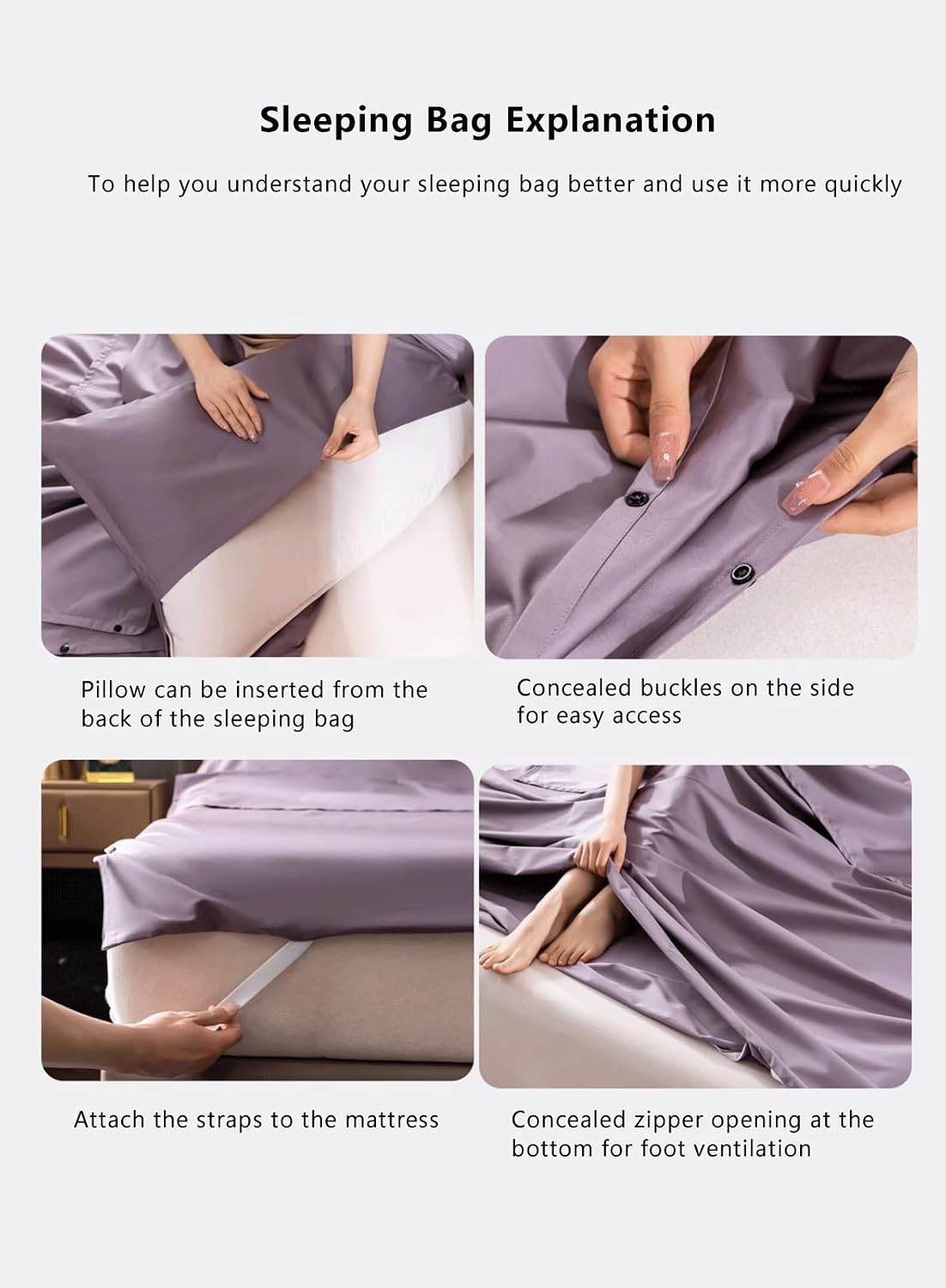 Sleeping Bag Explanation

To help you understand your sleeping bag better and use it more quickly

Pillow can be inserted from the back of the sleeping bag

Concealed buckles on the side for easy access

Attach the straps to the mattress

Concealed zipper opening at the bottom for foot ventilation