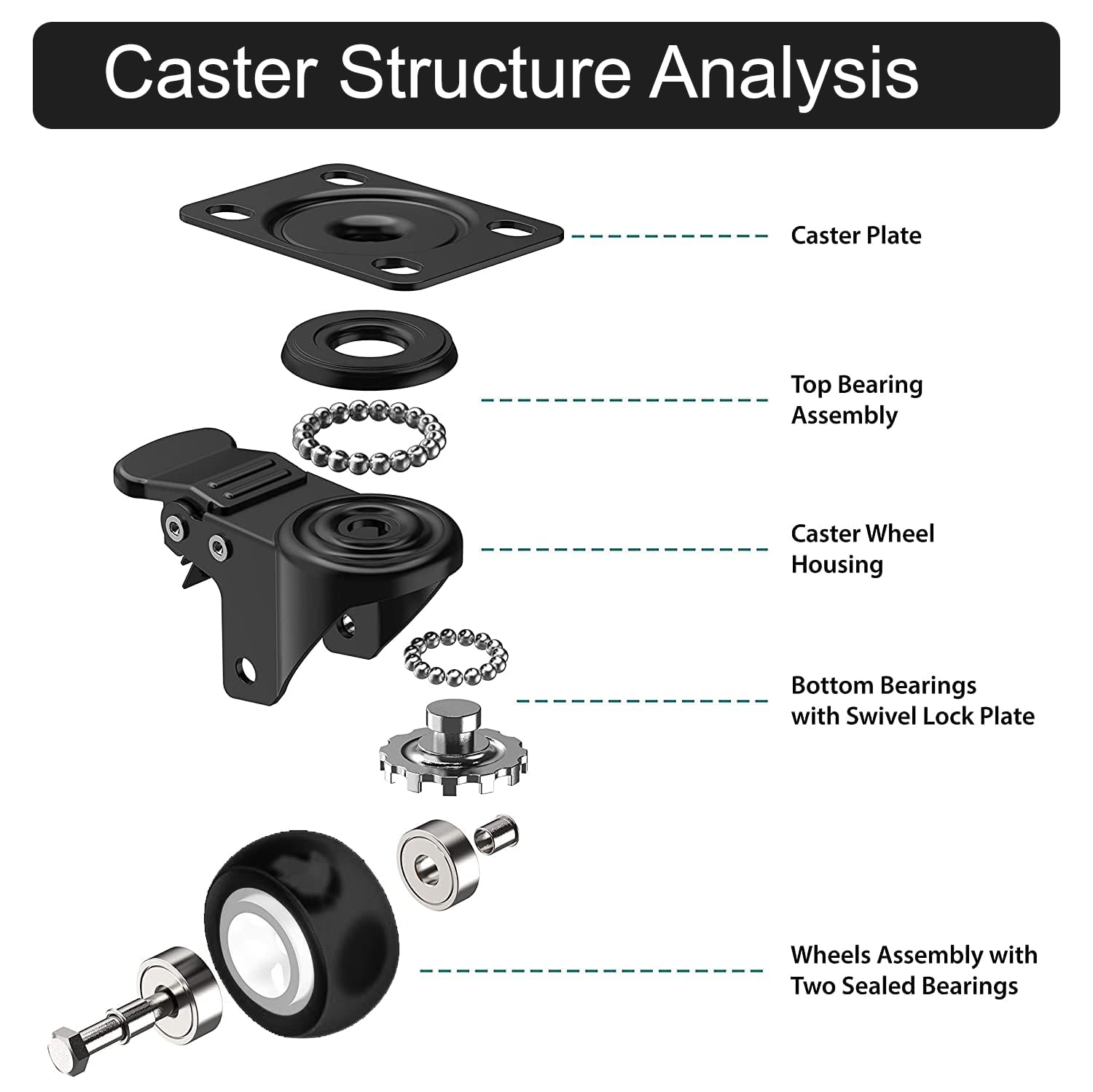 Caster Structure Analysis

Caster Plate

Top Bearing Assembly

Caster Wheel Housing

Bottom Bearings with Swivel Lock Plate

Wheels Assembly with Two Sealed Bearings