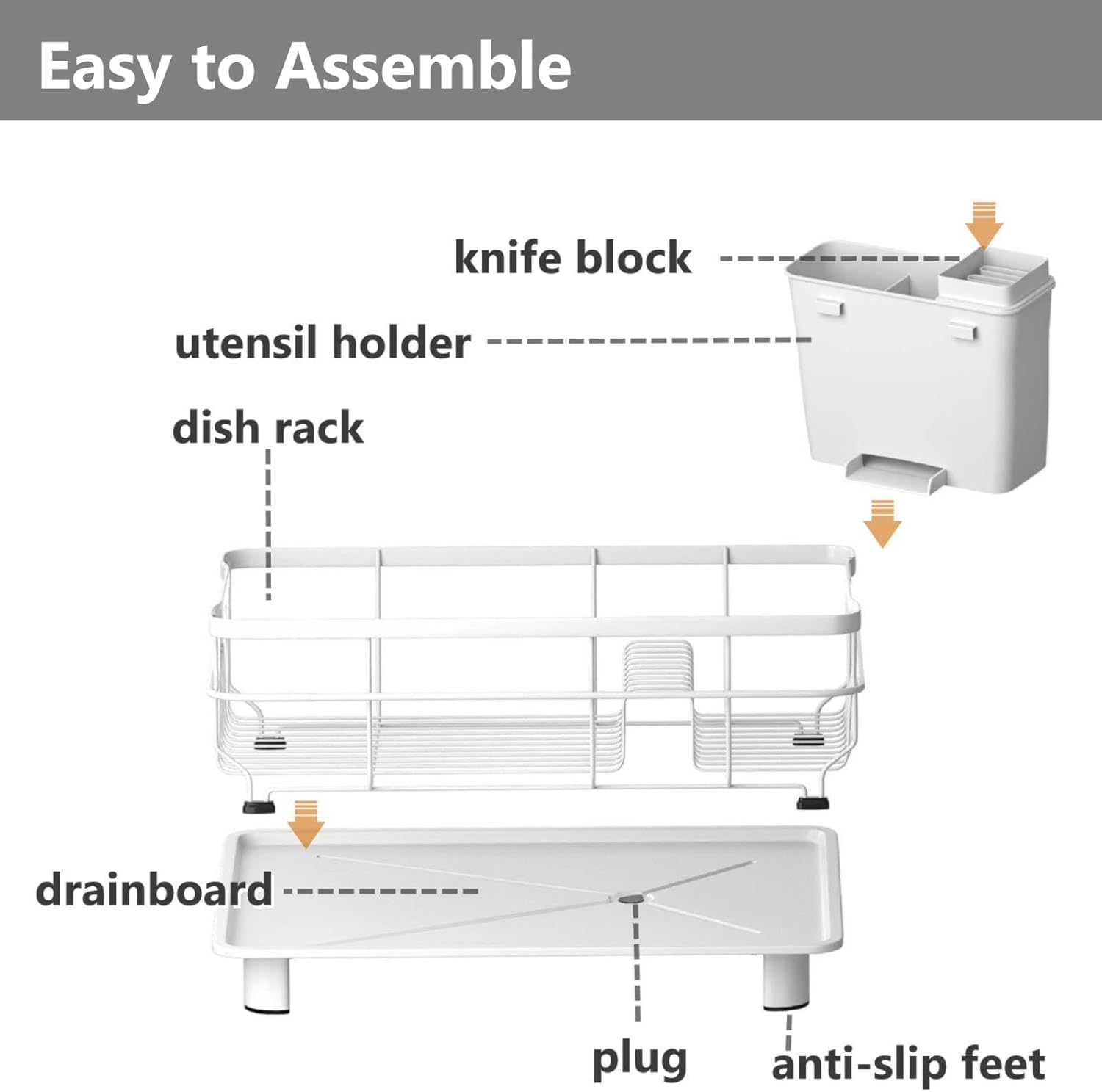 Easy to Assemble

knife block

utensil holder

dish rack

drainboard

plug

anti-slip feet