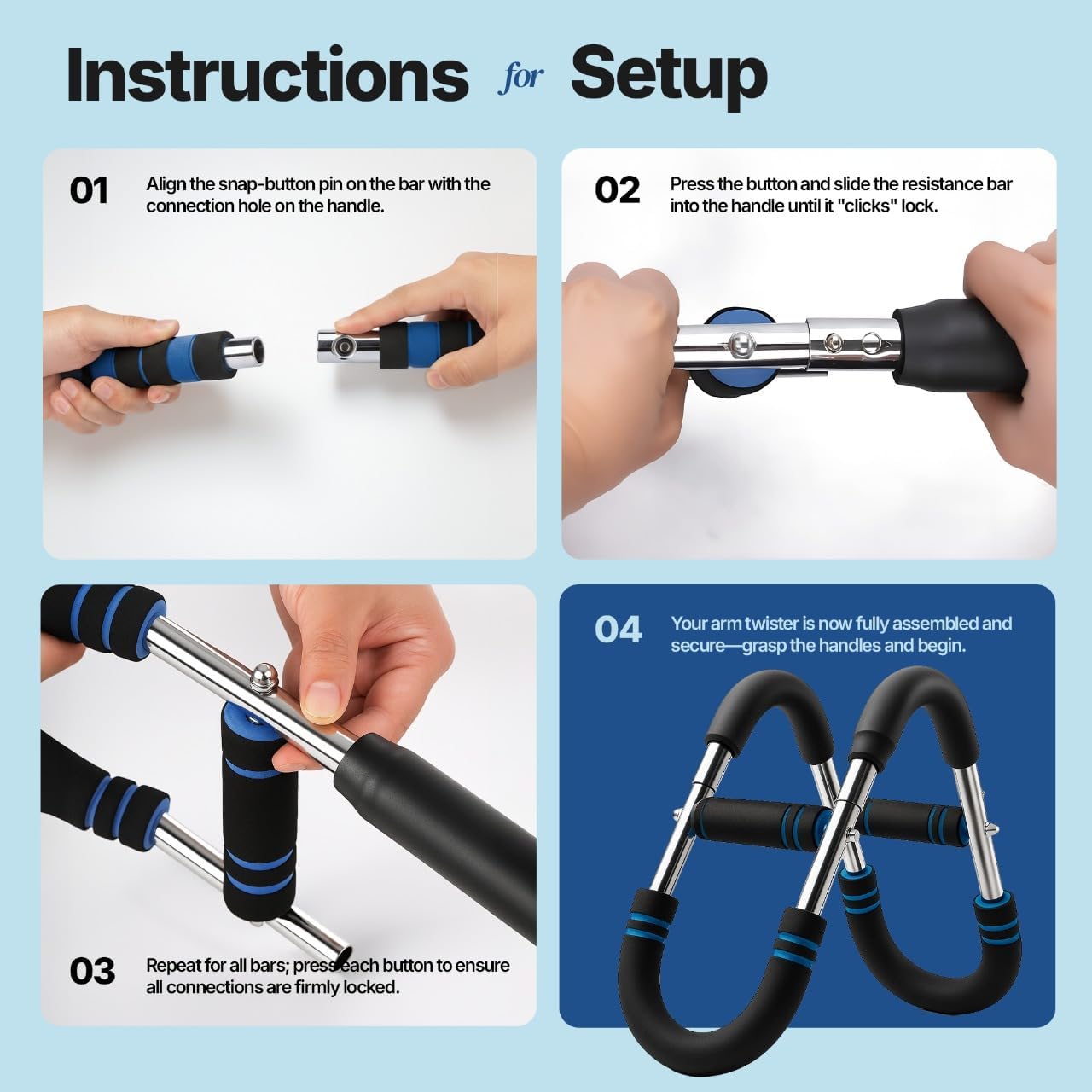 Instructions for Setup

01 Align the snap-button pin on the bar with the connection hole on the handle.

02 Press the button and slide the resistance bar into the handle until it "clicks" lock.

03 Repeat for all bars; press each button to ensure all connections are firmly locked.

04 Your arm twister is now fully assembled and secure—grasp the handles and begin.