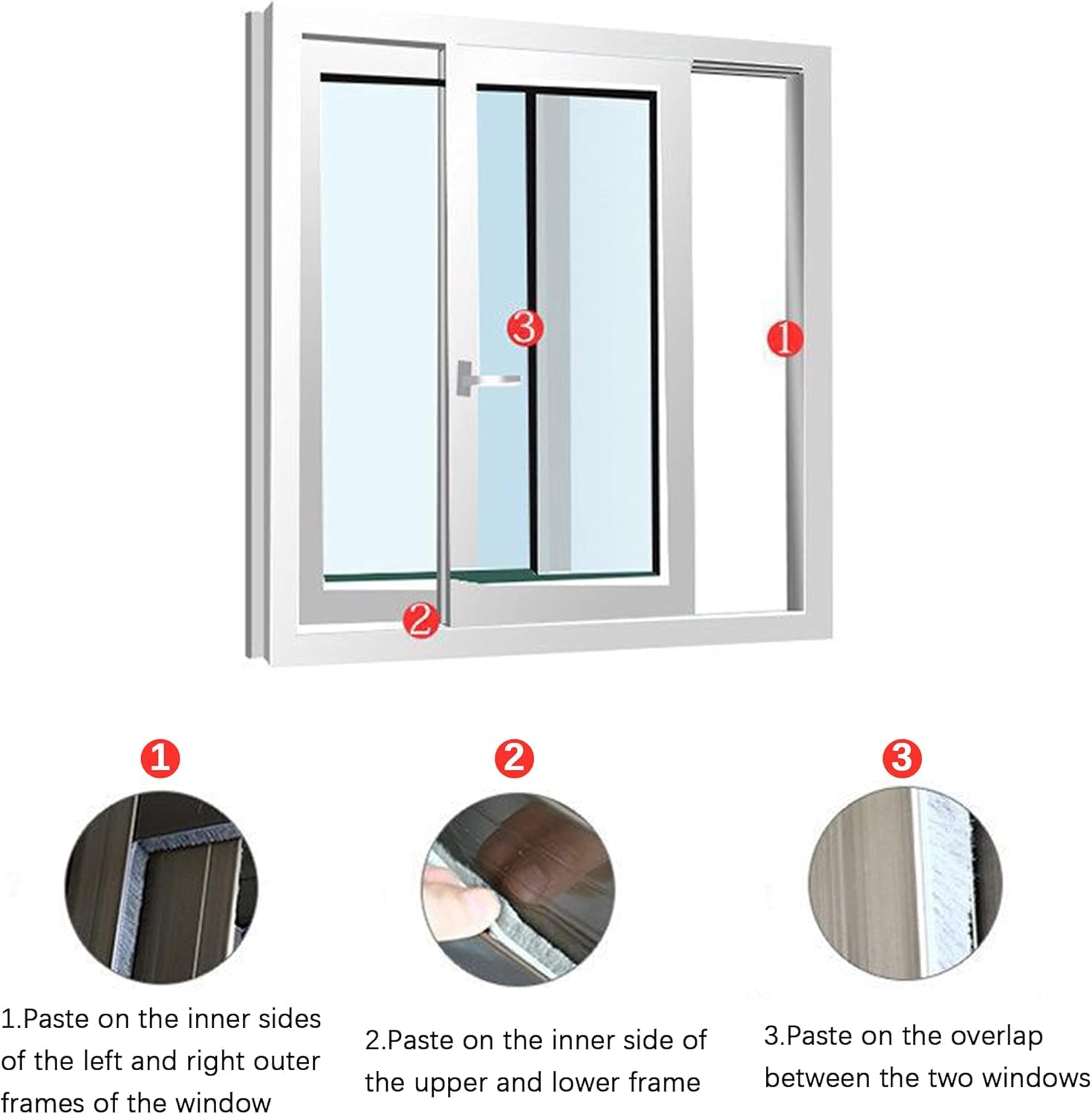 3

1

2

1

2

3

1.Paste on the inner sides of the left and right outer frames of the window

2.Paste on the inner side of the upper and lower frame

3.Paste on the overlap between the two windows