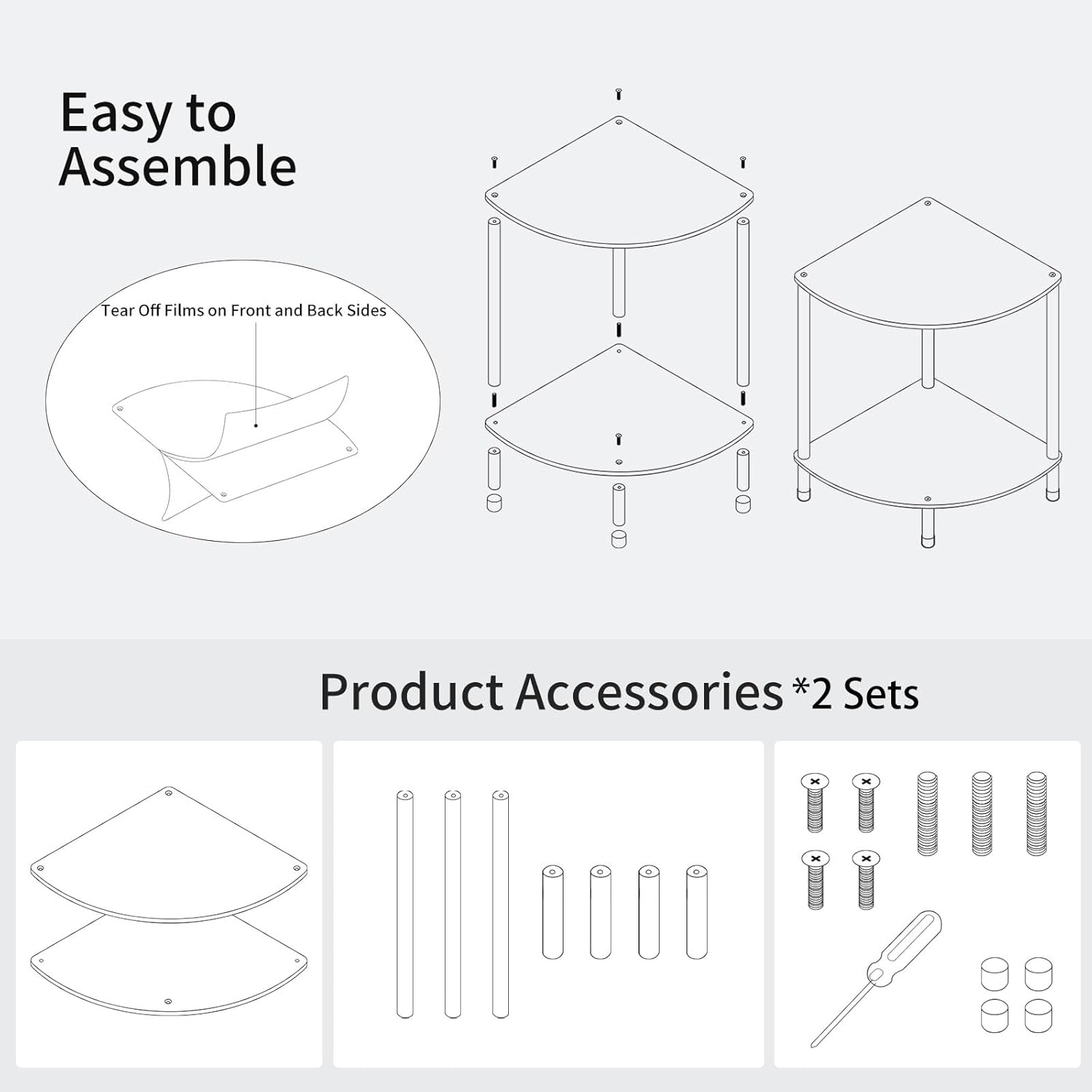 Easy to Assemble

Tear Off Films on Front and Back Sides

Product Accessories *2 Sets