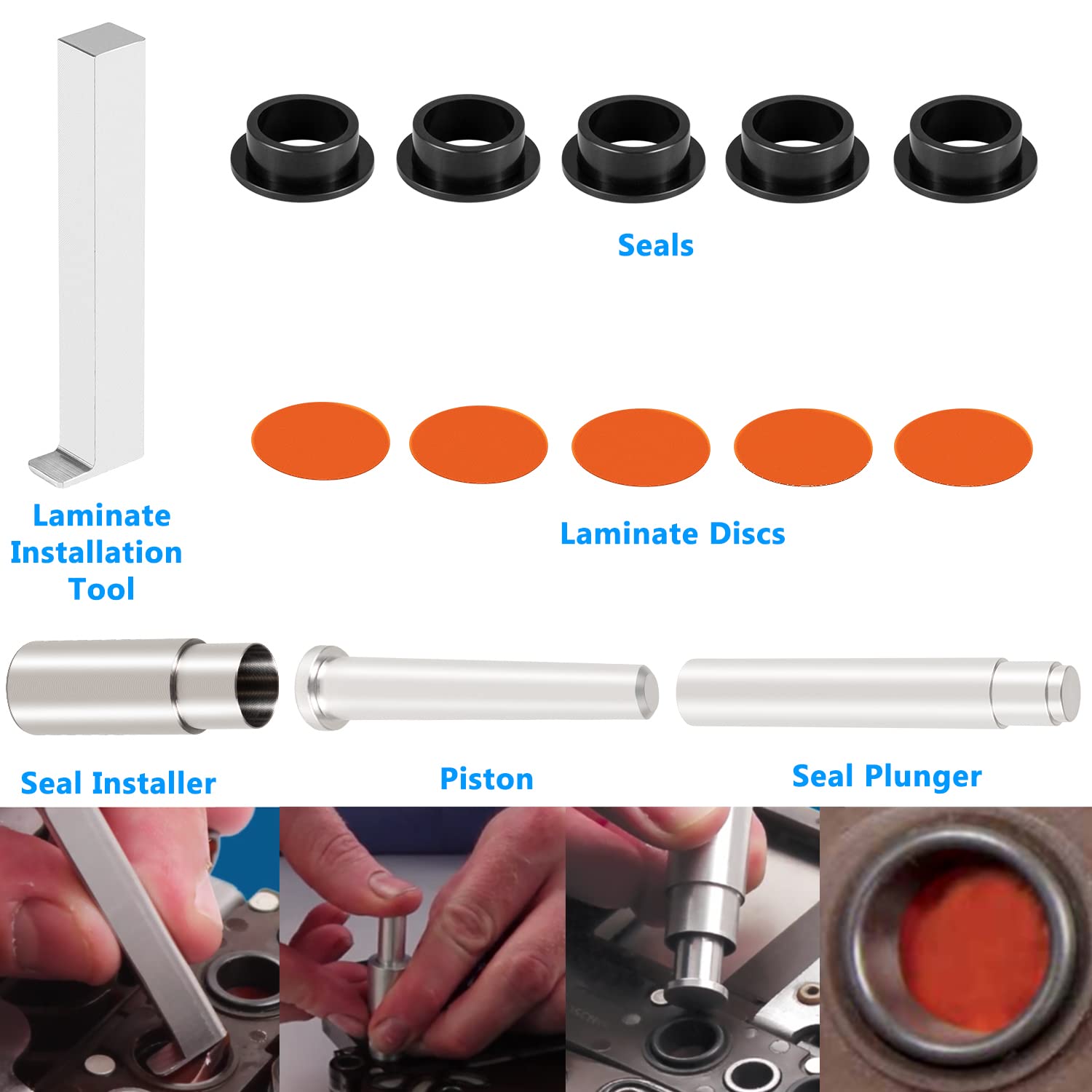 Seals

Laminate Installation Tool

Laminate Discs

Seal Installer

Piston

Seal Plunger