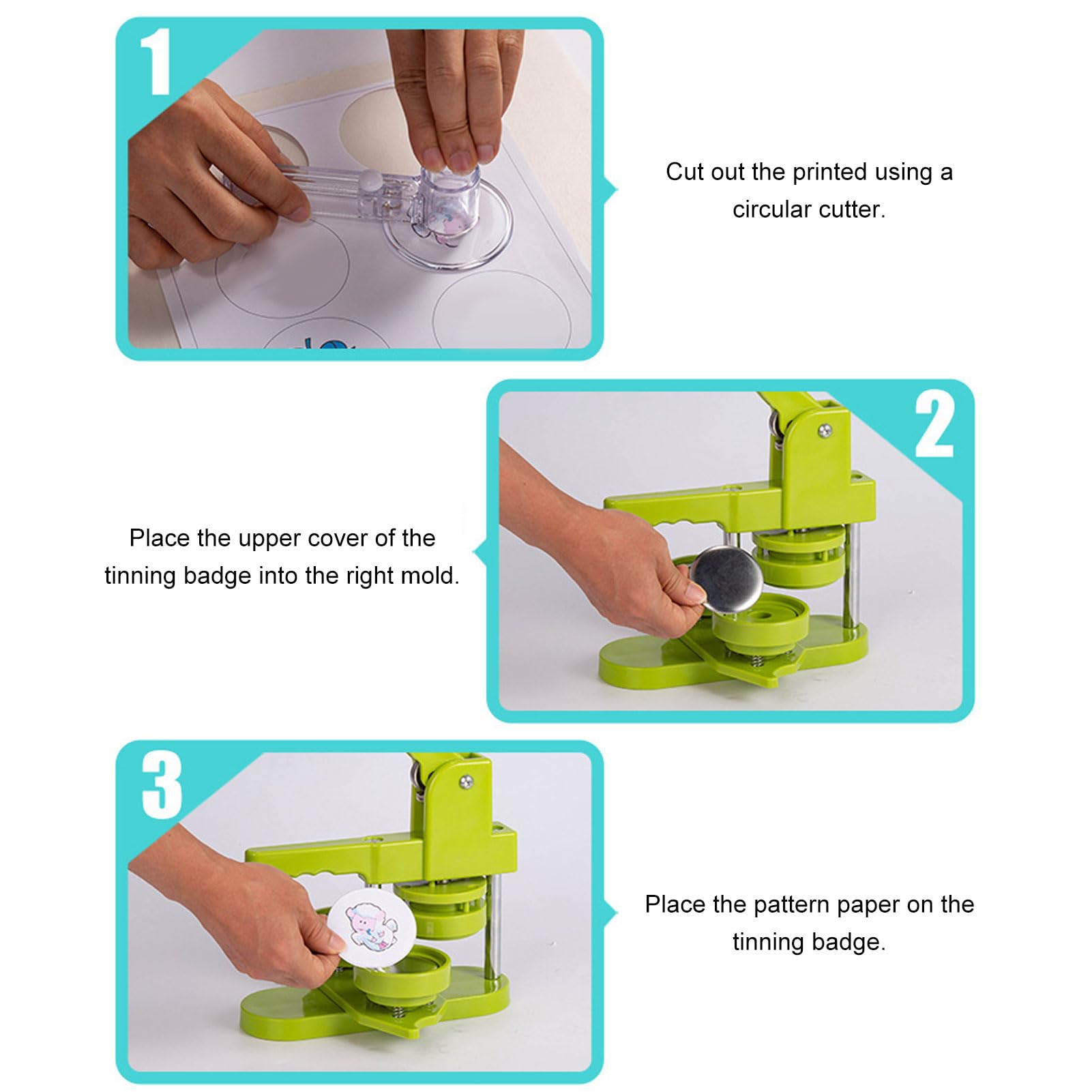 1

Cut out the printed using a circular cutter.

2

Place the upper cover of the tinning badge into the right mold.

3

Place the pattern paper on the tinning badge.