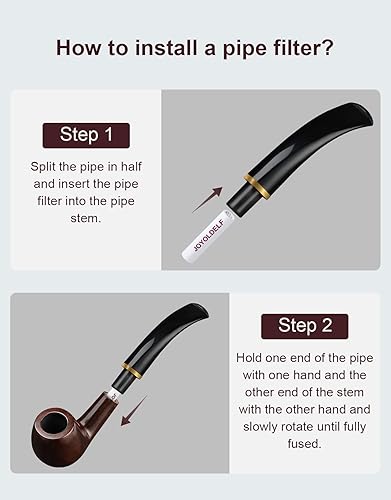 How to install a pipe filter?

Step 1

Split the pipe in half and insert the pipe filter into the pipe stem.

JOYOLDELF

Step 2

Hold one end of the pipe with one hand and the other end of the stem with the other hand and slowly rotate until fully fused.