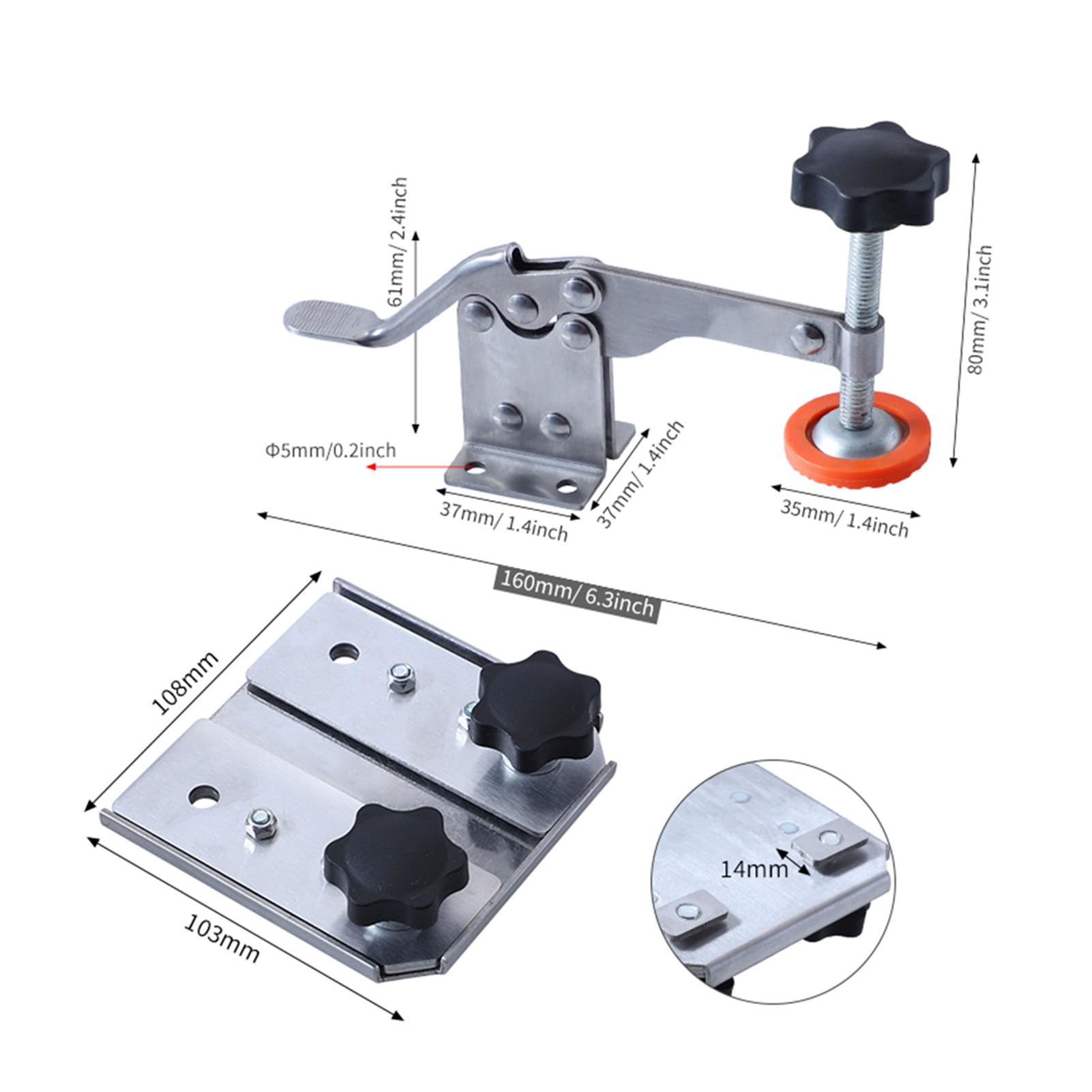 61mm/ 2.4inch

80mm/ 3.1inch

Φ5mm/0.2inch

37mm/ 1.4inch

37mm/ 1.4inch

35mm/ 1.4inch

160mm/ 6.3inch

108mm

103mm

14mm