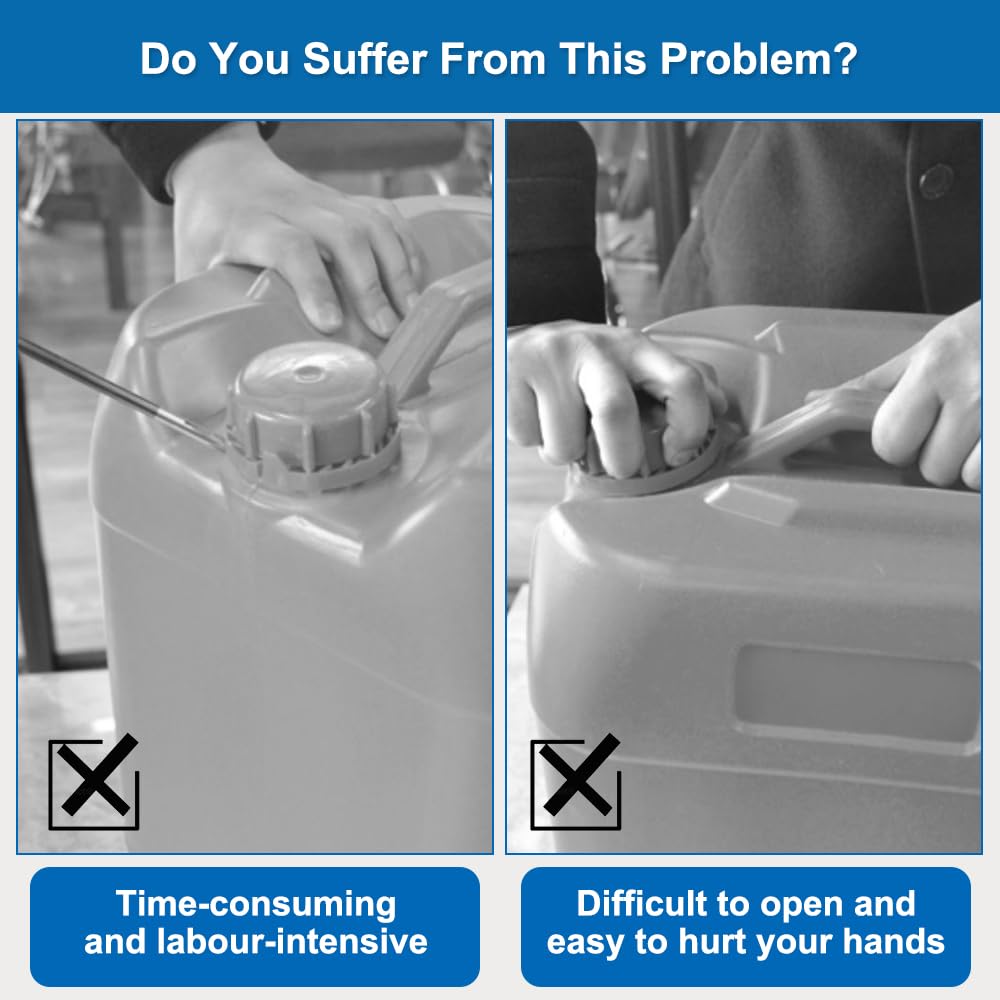 Do You Suffer From This Problem?

Time-consuming and labour-intensive

Difficult to open and easy to hurt your hands