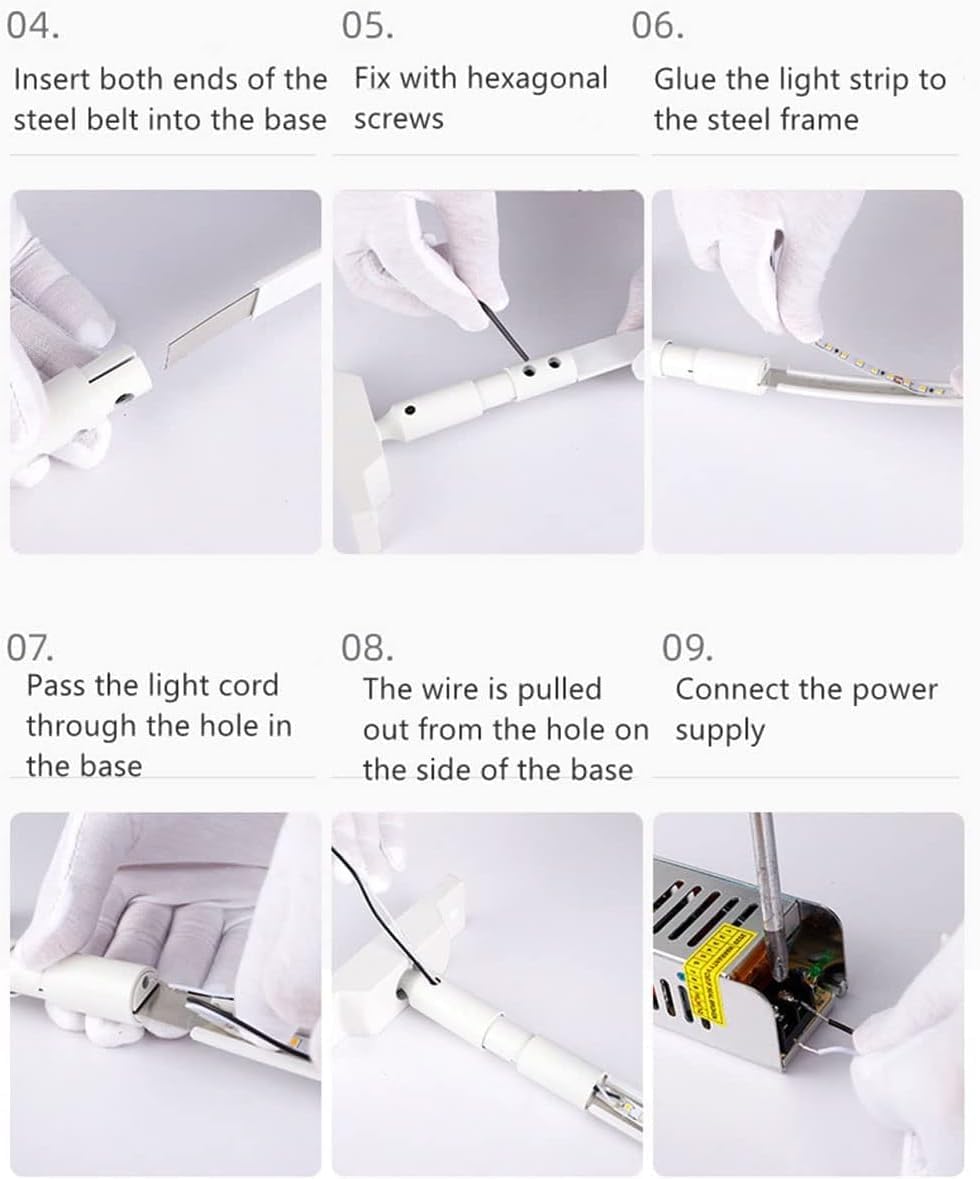 04.
Insert both ends of the steel belt into the base

05.
Fix with hexagonal screws

06.
Glue the light strip to the steel frame

07.
Pass the light cord through the hole in the base

08.
The wire is pulled out from the hole on the side of the base

09.
Connect the power supply