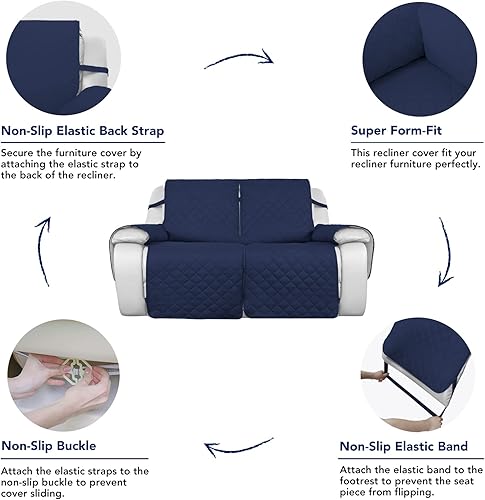 Non-Slip Elastic Back Strap

Secure the furniture cover by attaching the elastic strap to the back of the recliner.

Super Form-Fit

This recliner cover fit your recliner furniture perfectly.

Non-Slip Buckle

Attach the elastic straps to the non-slip buckle to prevent cover sliding.

Non-Slip Elastic Band

Attach the elastic band to the footrest to prevent the seat piece from flipping.