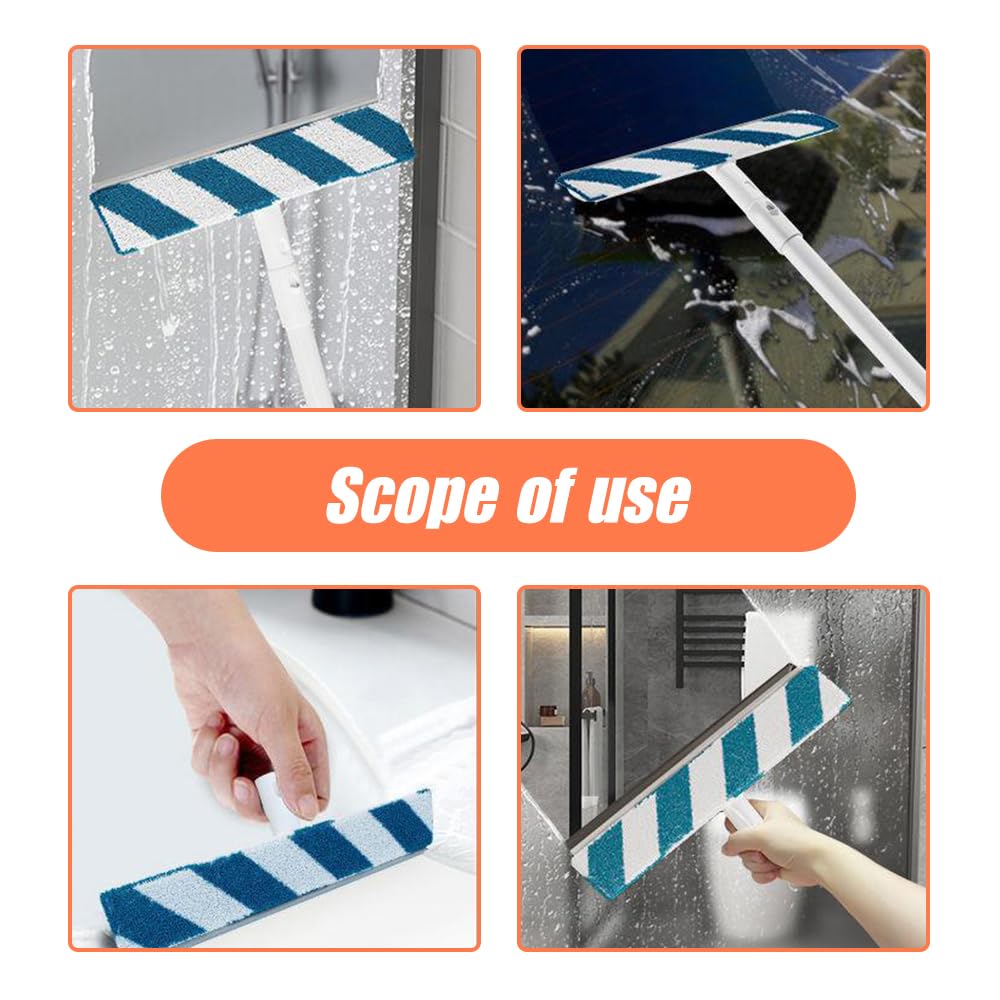 Scope of use