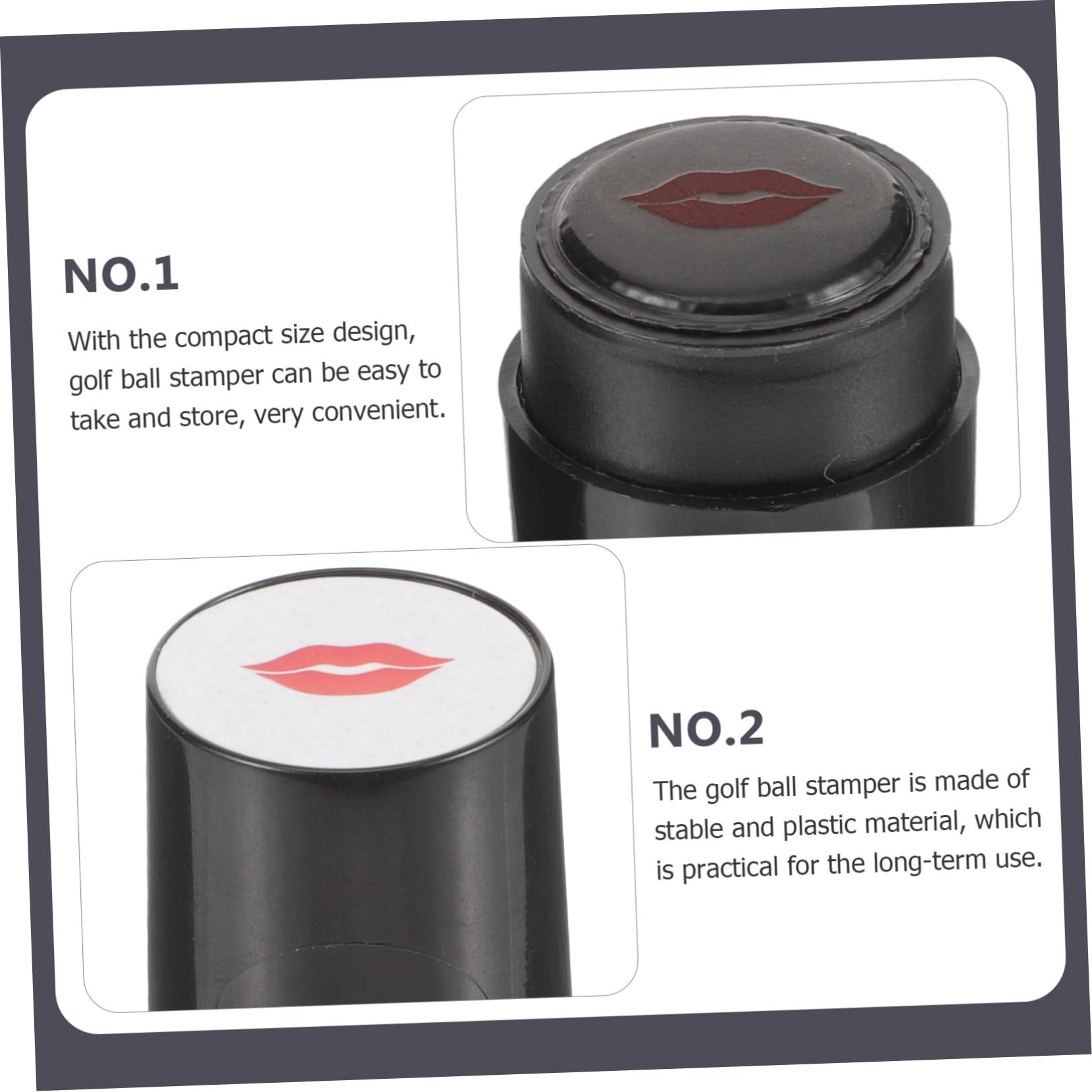 NO.1

With the compact size design, golf ball stamper can be easy to take and store, very convenient.

NO.2

The golf ball stamper is made of stable and plastic material, which is practical for the long-term use.