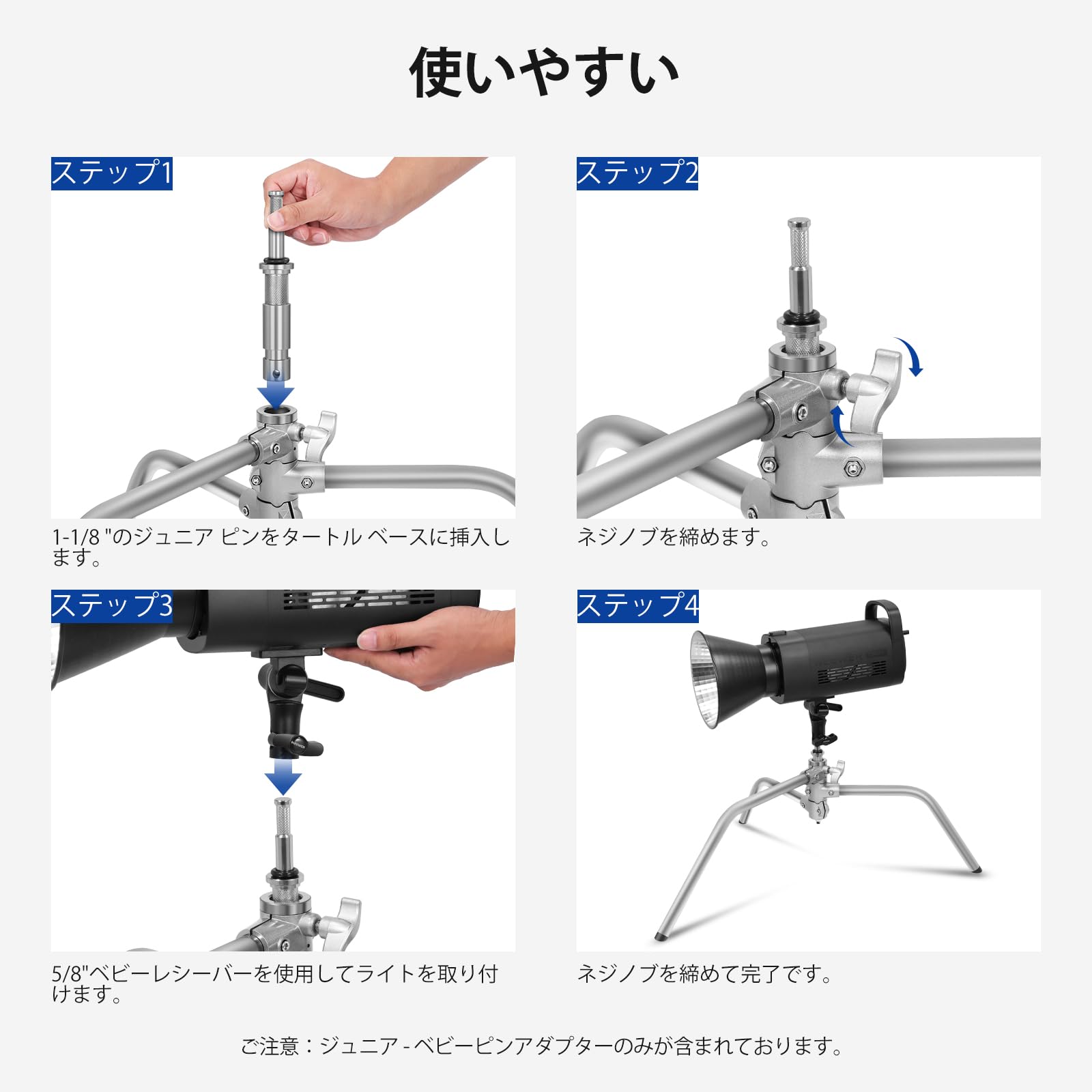 使いやすい

ステップ1

1-1/8 "のジュニア ピンをタートル ベースに挿入します。

ステップ2

ネジノブを締めます。

ステップ3

5/8"ベビーレシーバーを使用してライトを取り付けます。

ステップ4

ネジノブを締めて完了です。

ご注意：ジュニア - ベビーピンアダプターのみが含まれております。