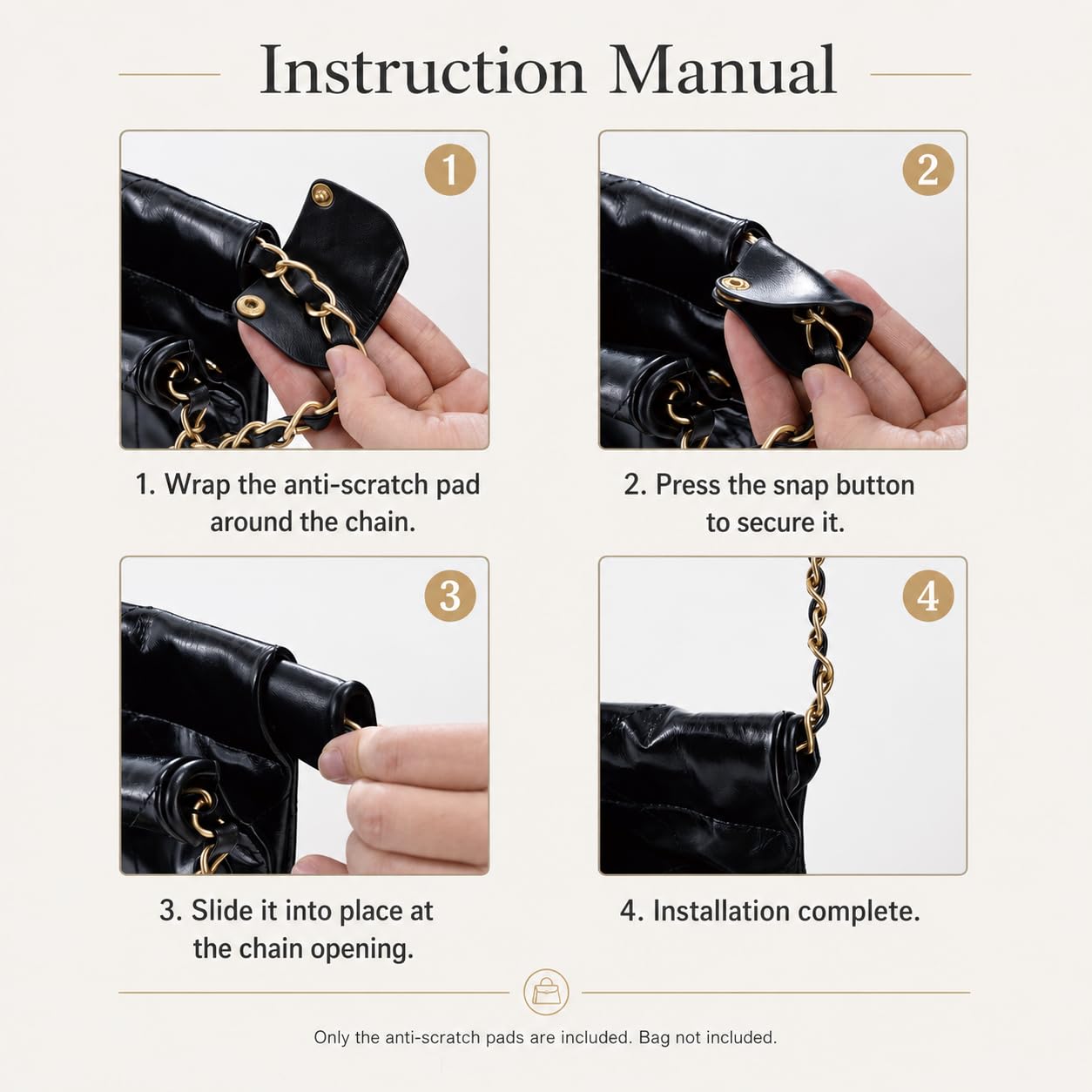 Instruction Manual

1

1. Wrap the anti-scratch pad around the chain.

2

2. Press the snap button to secure it.

3

3. Slide it into place at the chain opening.

4

4. Installation complete.

Only the anti-scratch pads are included. Bag not included.