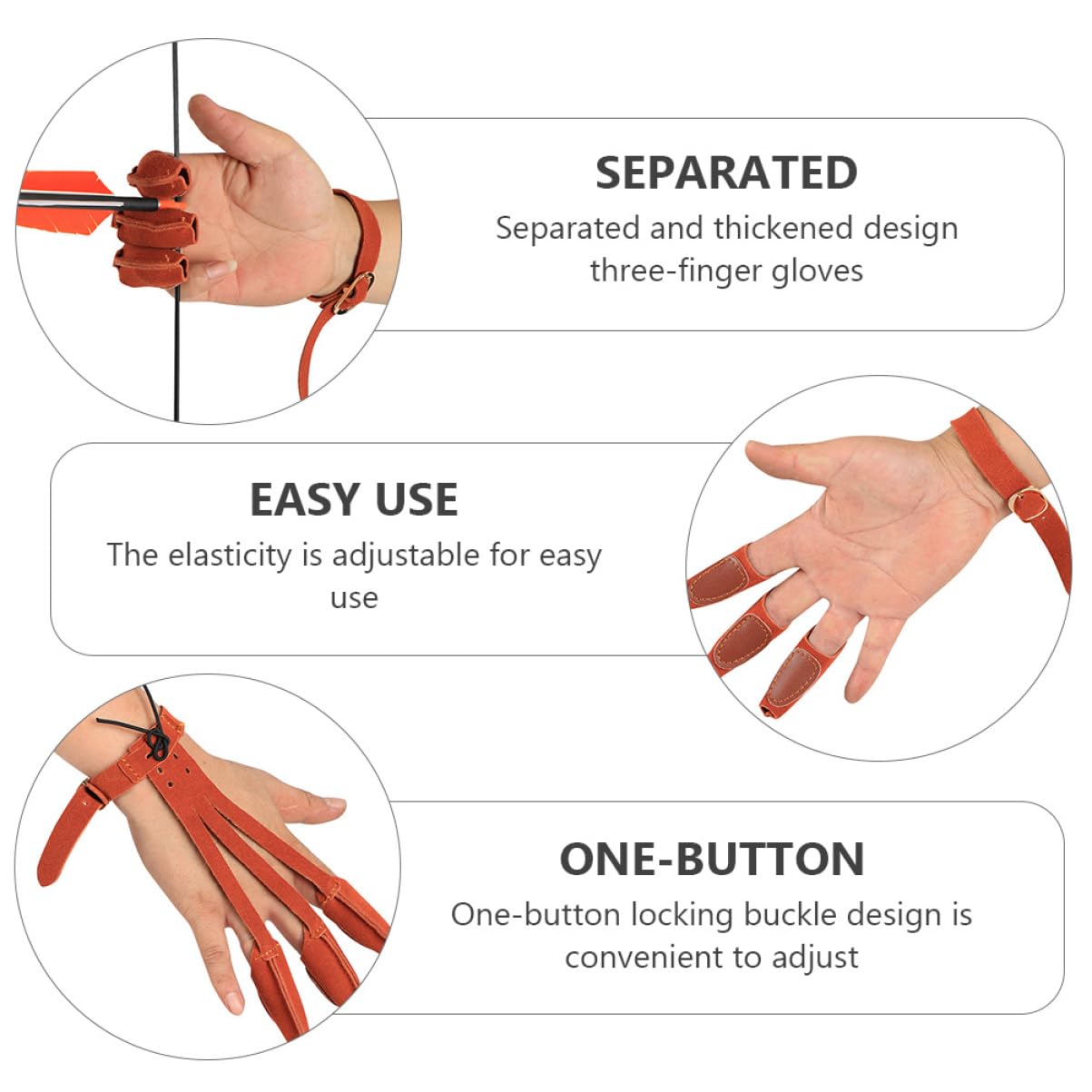 SEPARATED
Separated and thickened design three-finger gloves

EASY USE
The elasticity is adjustable for easy use

ONE-BUTTON
One-button locking buckle design is convenient to adjust