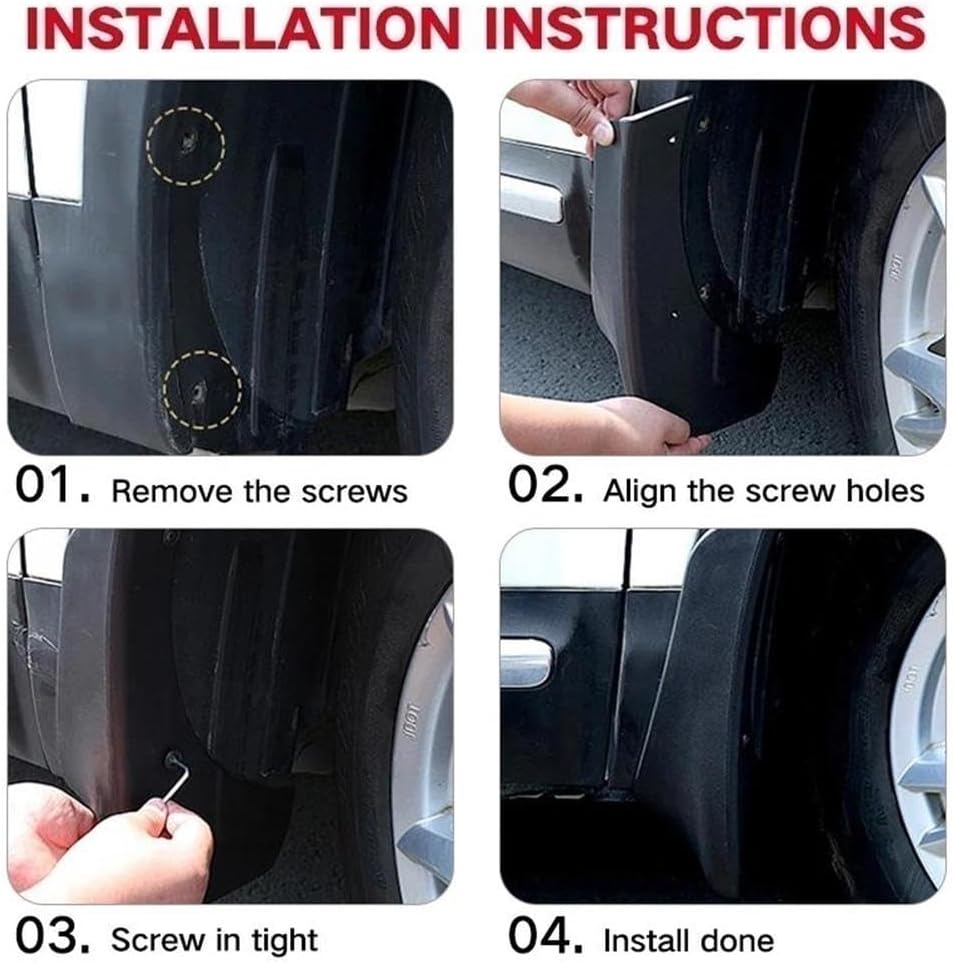 INSTALLATION INSTRUCTIONS

01. Remove the screws

02. Align the screw holes

03. Screw in tight

04. Install done