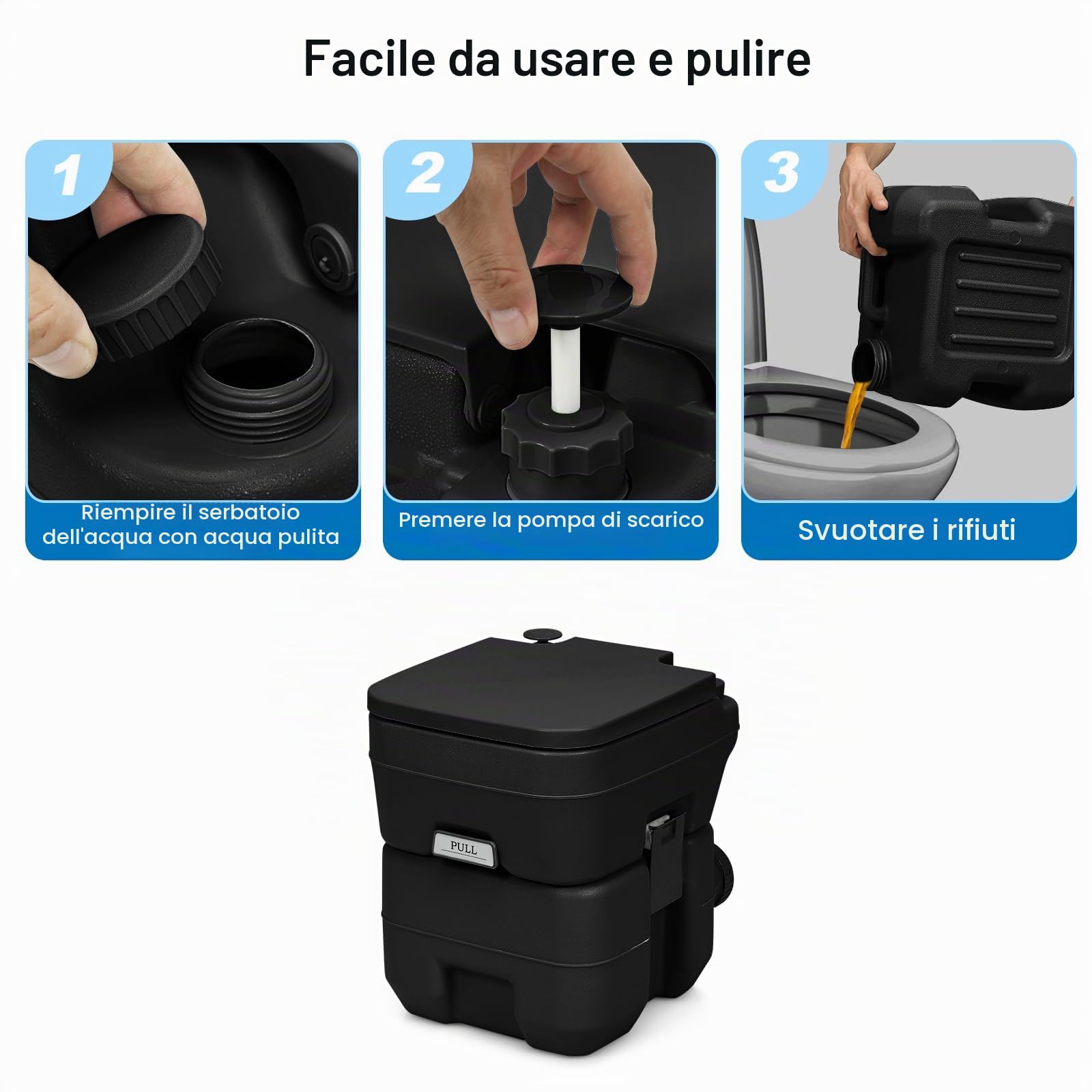 Facile da usare e pulire

1

Riempire il serbatoio dell'acqua con acqua pulita

2

Premere la pompa di scarico

3

Svuotare i rifiuti

PULL