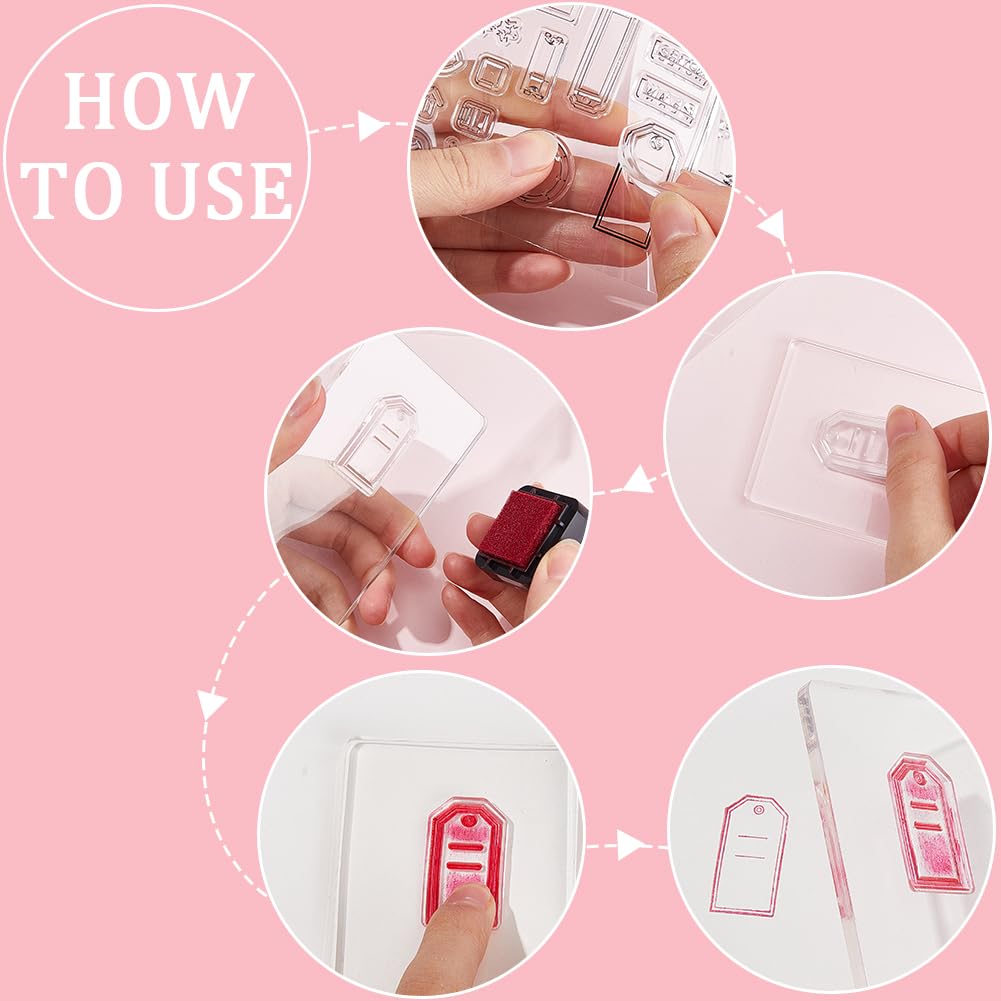 HOW TO USE