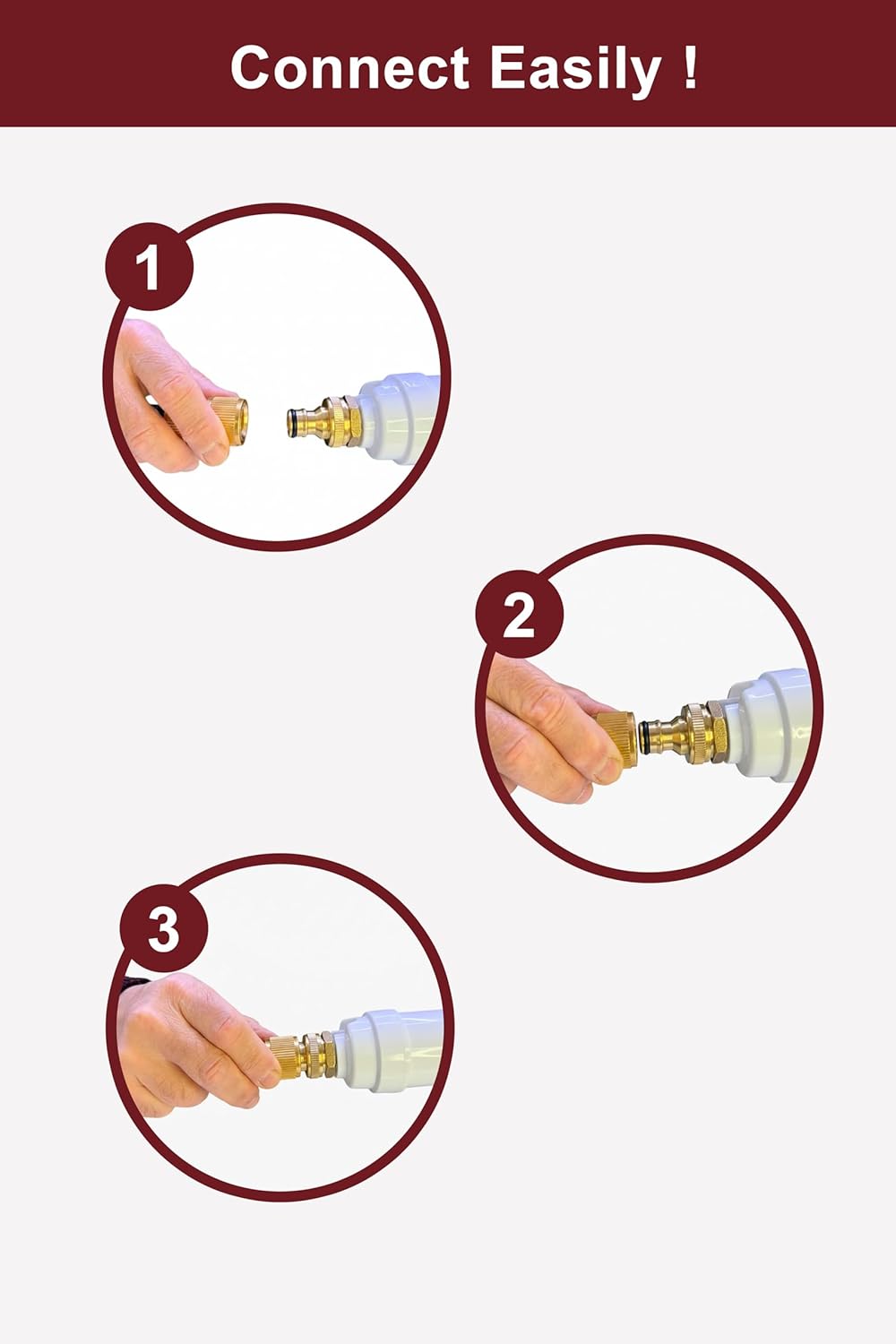 Connect Easily !

1

2

3