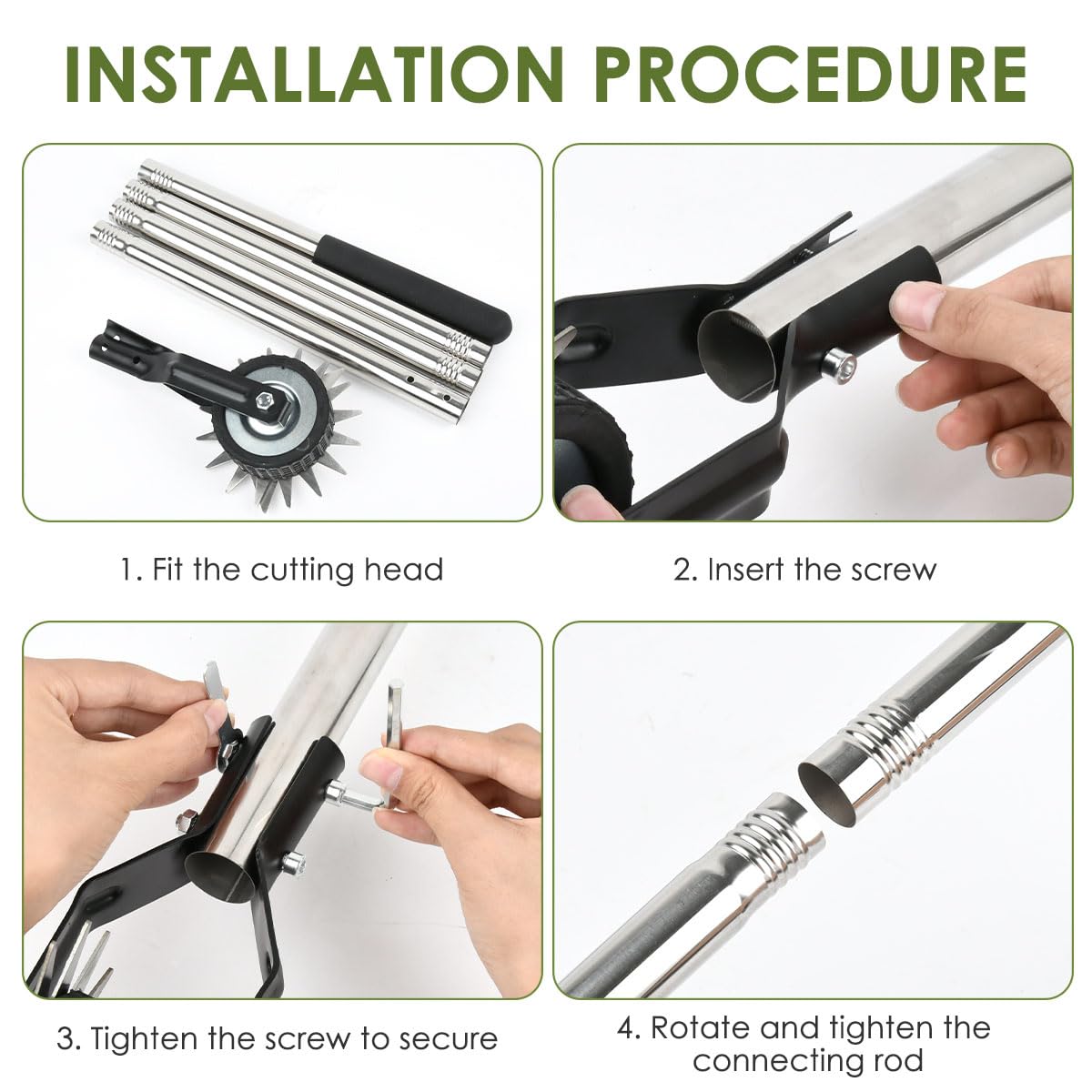 INSTALLATION PROCEDURE

1. Fit the cutting head

2. Insert the screw

3. Tighten the screw to secure

4. Rotate and tighten the connecting rod