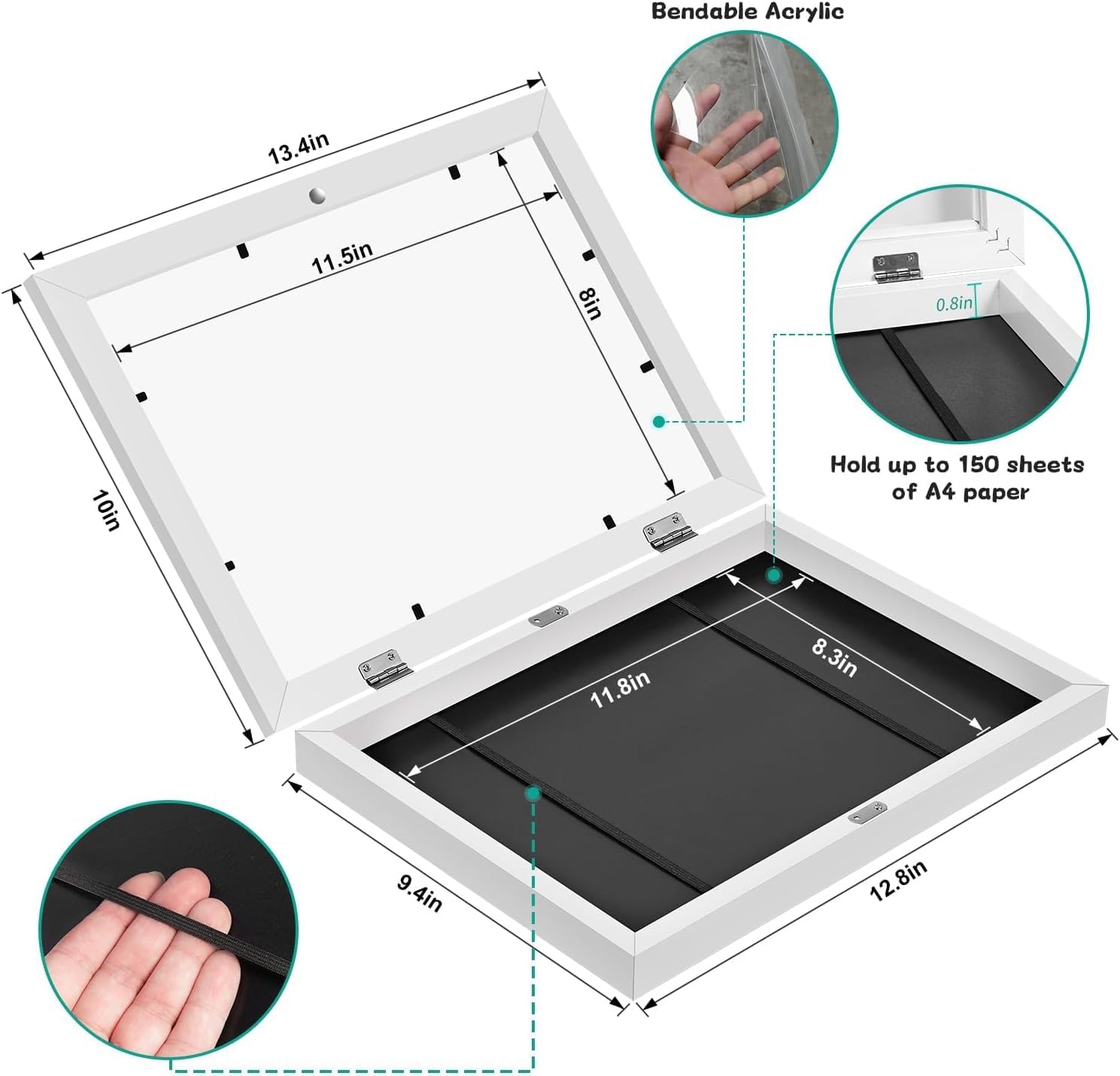 Bendable Acrylic

13.4in

11.5in

8in

10in

0.8in

Hold up to 150 sheets of A4 paper

8.3in

11.8in

9.4in

12.8in