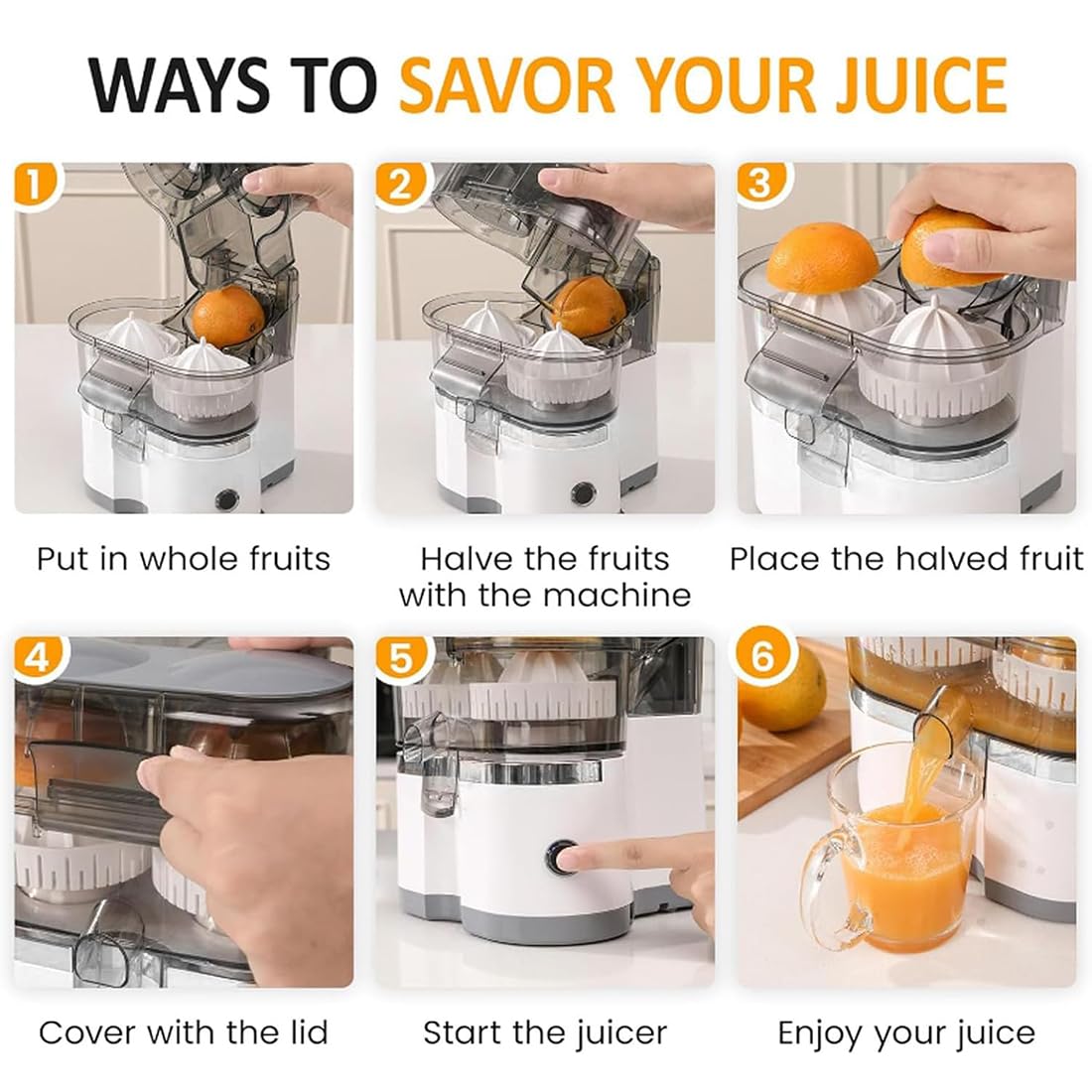 WAYS TO SAVOR YOUR JUICE

1

Put in whole fruits

2

Halve the fruits with the machine

3

Place the halved fruit

4

Cover with the lid

5

Start the juicer

6

Enjoy your juice