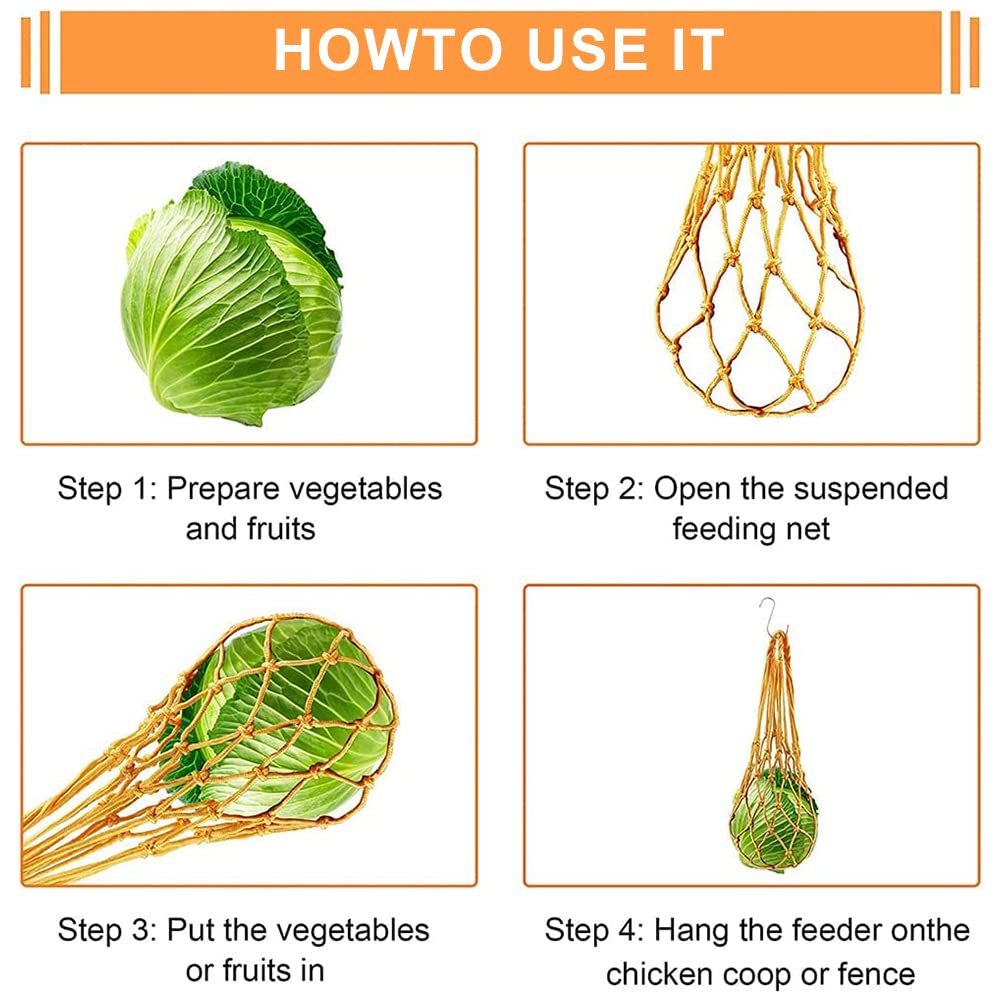 HOWTO USE IT

Step 1: Prepare vegetables and fruits

Step 2: Open the suspended feeding net

Step 3: Put the vegetables or fruits in

Step 4: Hang the feeder onthe chicken coop or fence