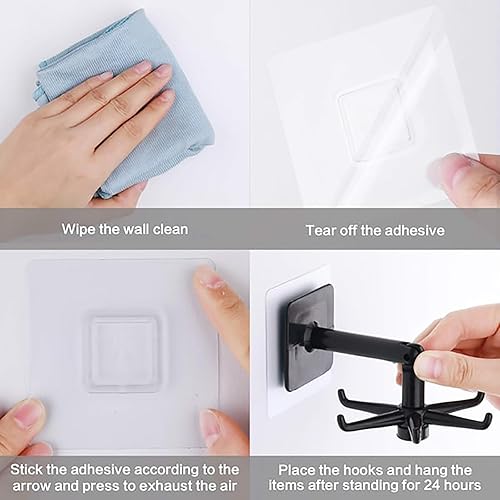 Wipe the wall clean

Tear off the adhesive

Stick the adhesive according to the arrow and press to exhaust the air

Place the hooks and hang the items after standing for 24 hours