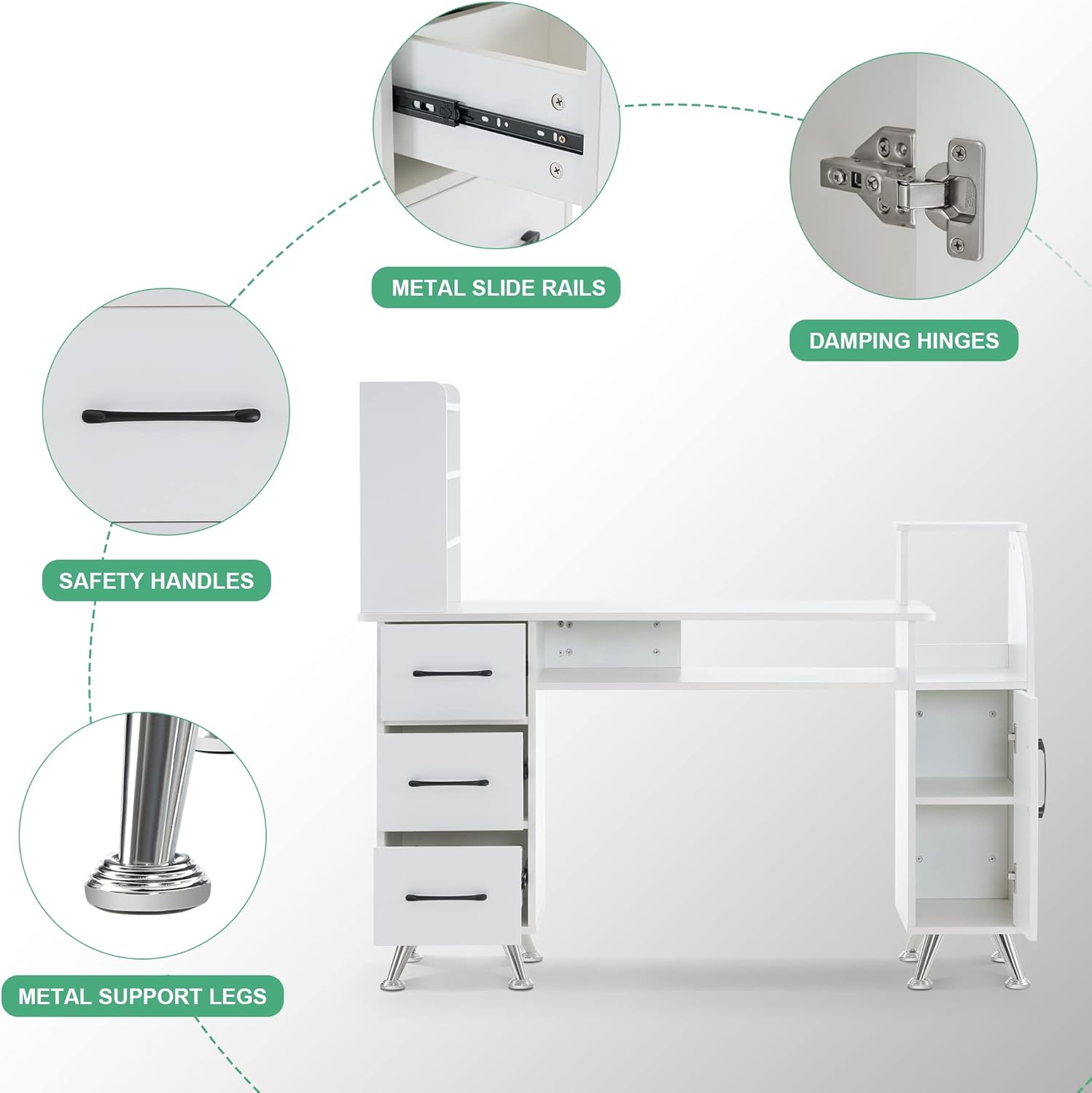 METAL SLIDE RAILS

DAMPING HINGES

SAFETY HANDLES

METAL SUPPORT LEGS