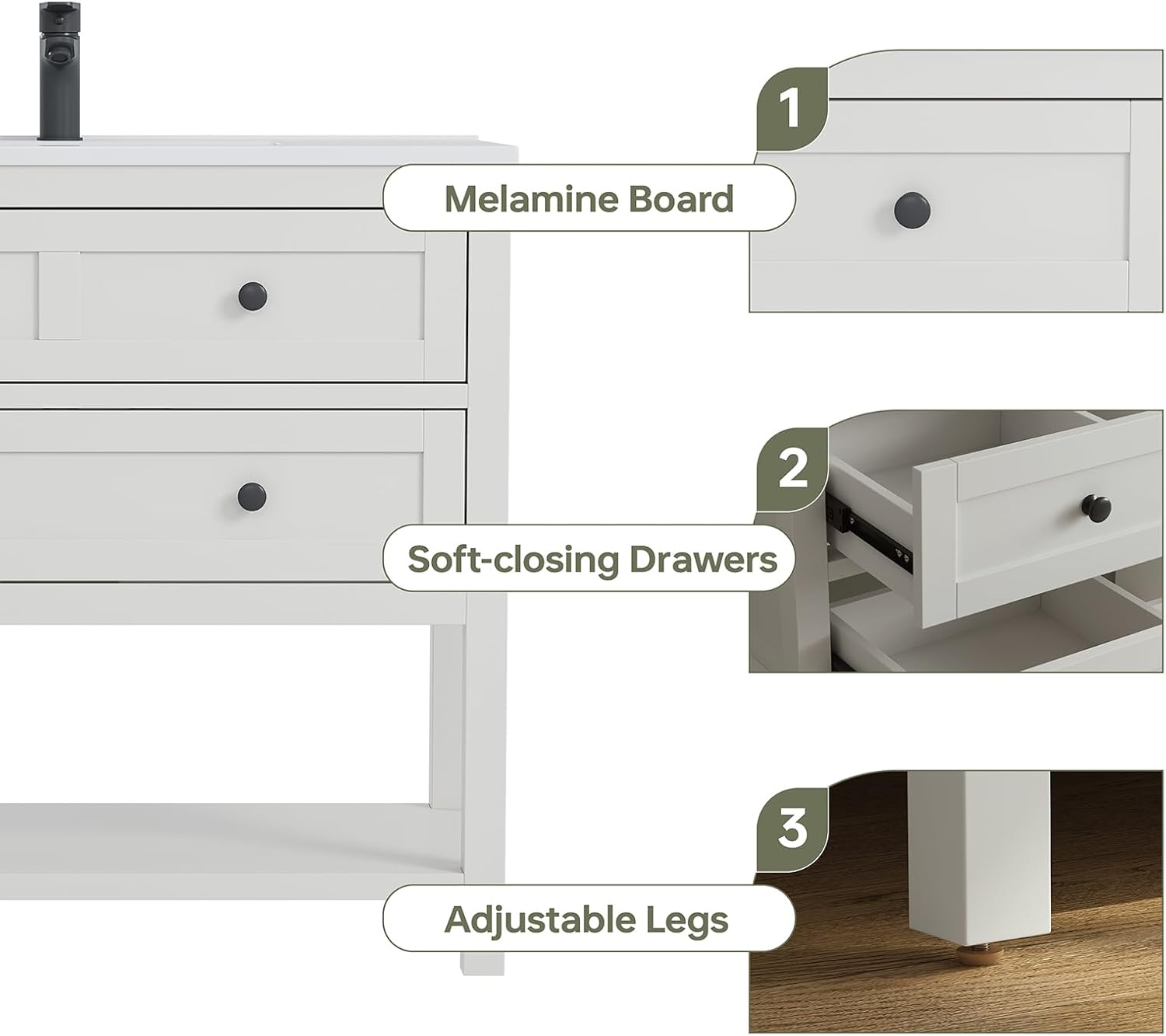 1
Melamine Board

2
Soft-closing Drawers

3
Adjustable Legs