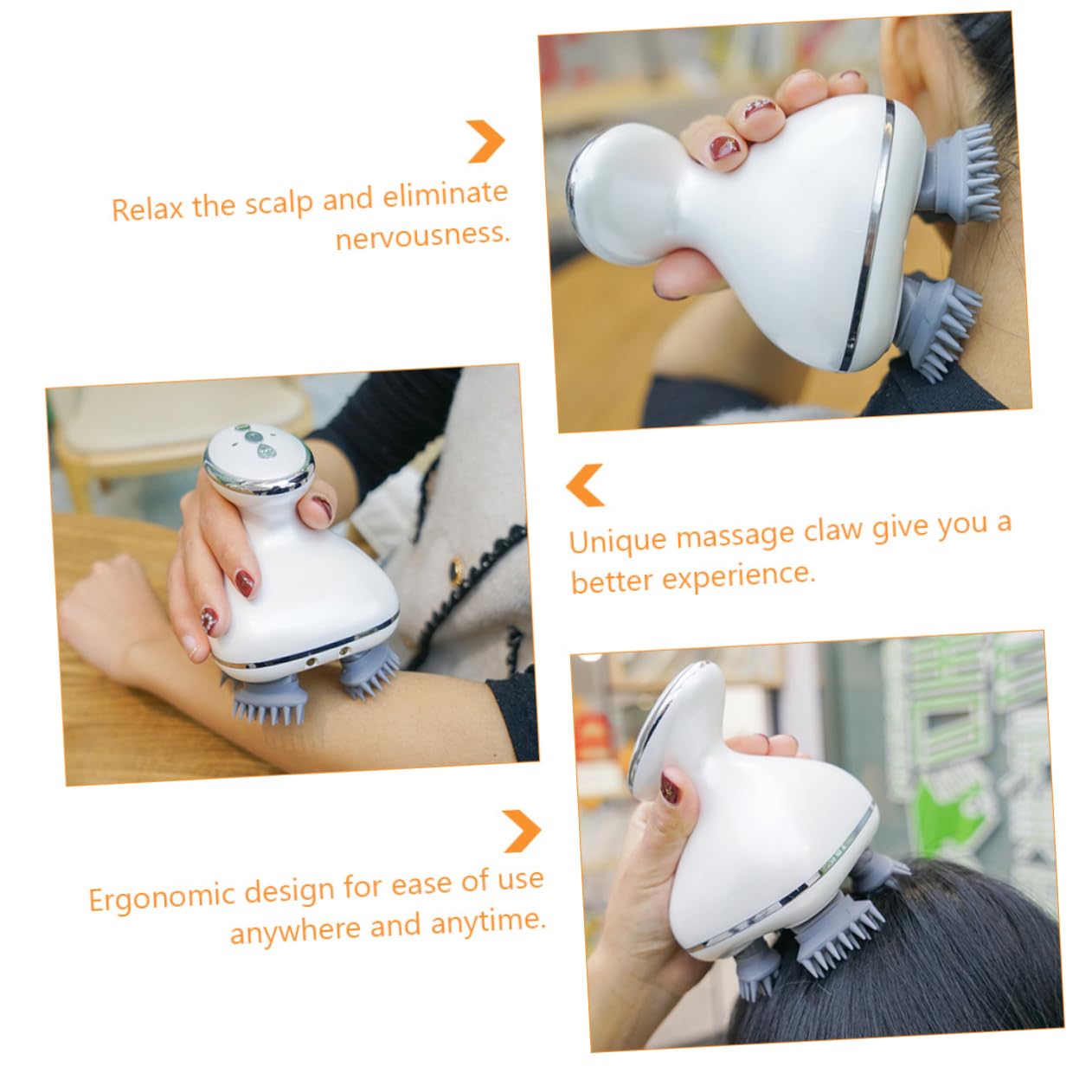 Relax the scalp and eliminate nervousness.

Unique massage claw give you a better experience.

Ergonomic design for ease of use anywhere and anytime.