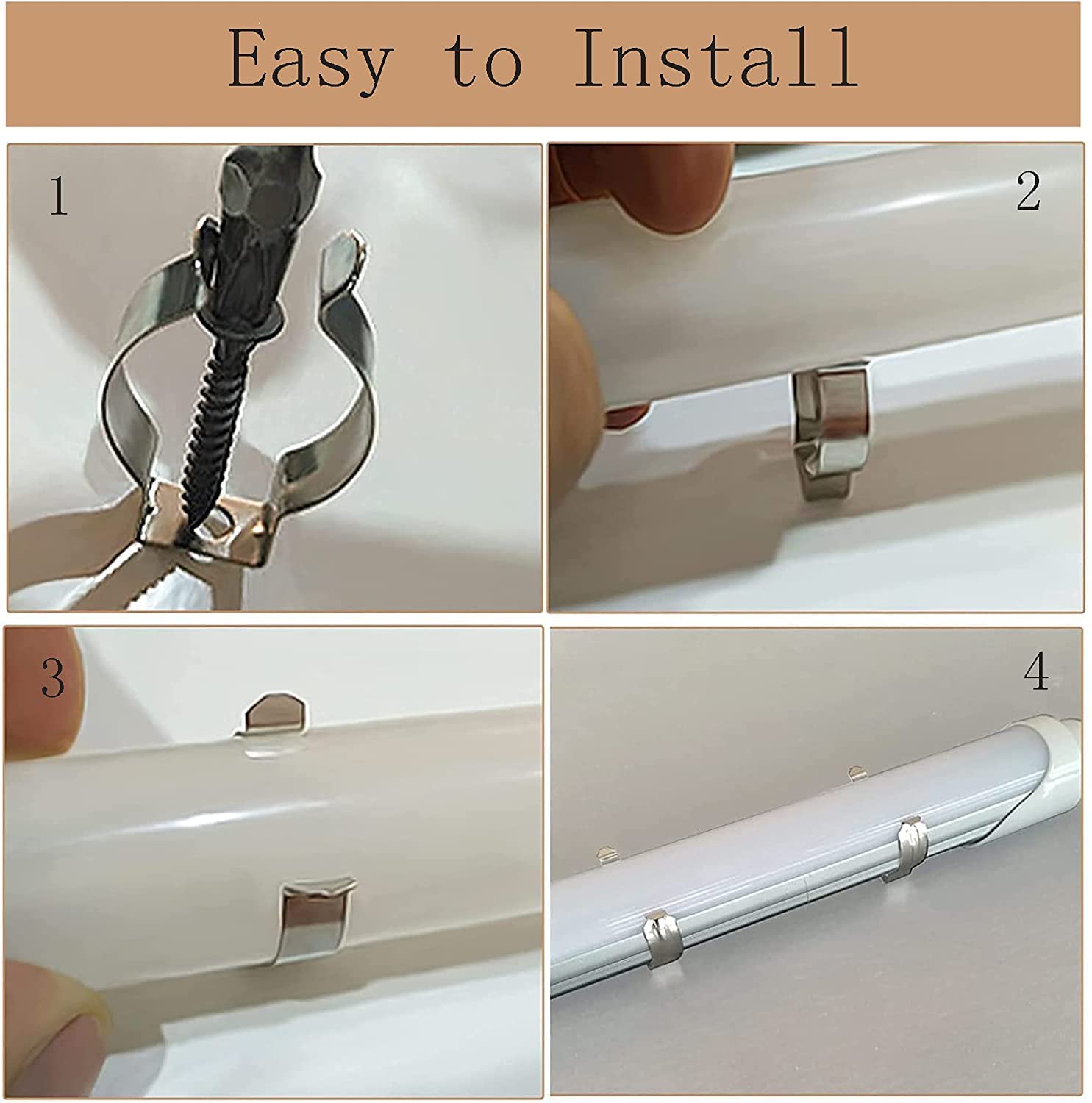 Easy to Install

1

2

3

4