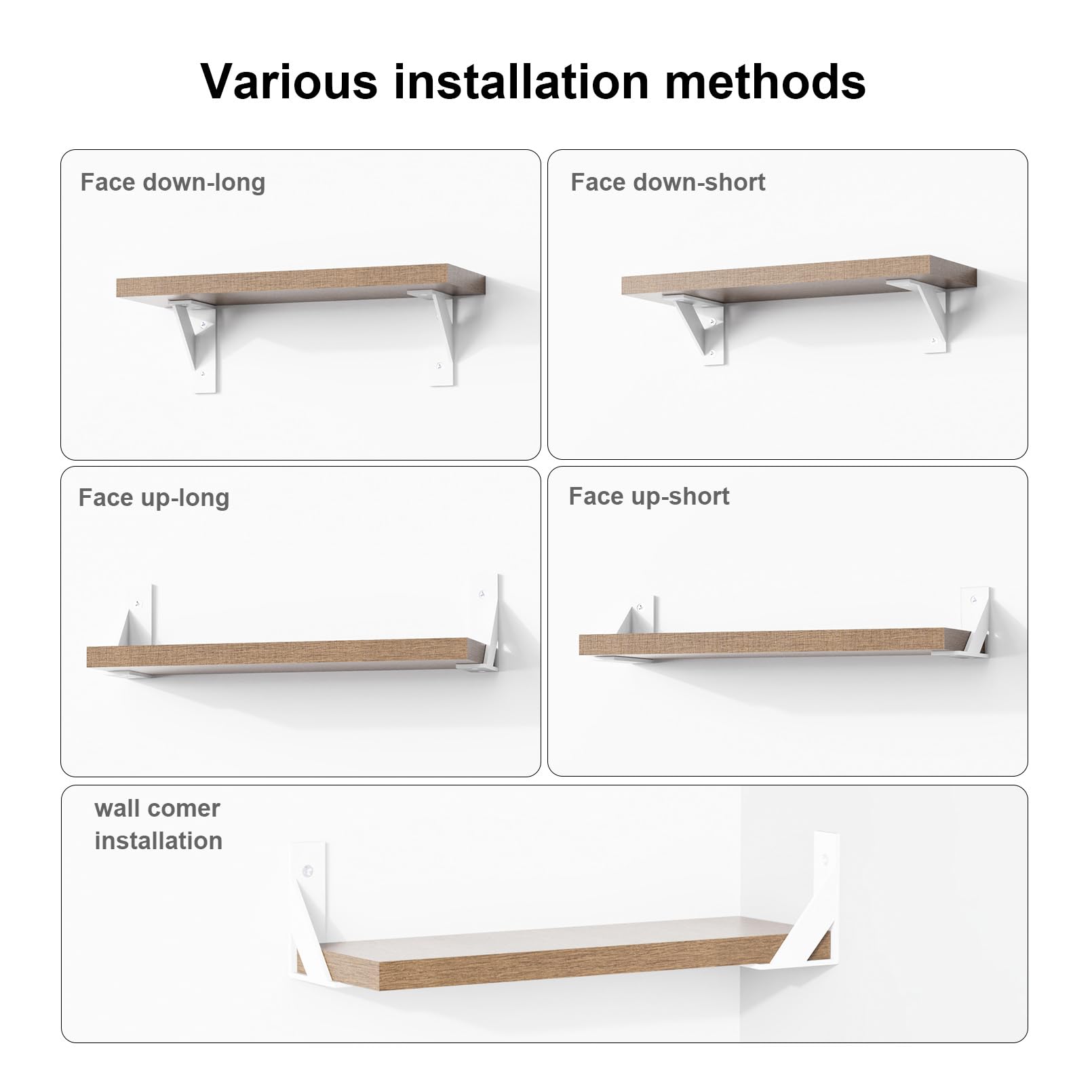 Various installation methods

Face down-long

Face down-short

Face up-long

Face up-short

wall comer installation