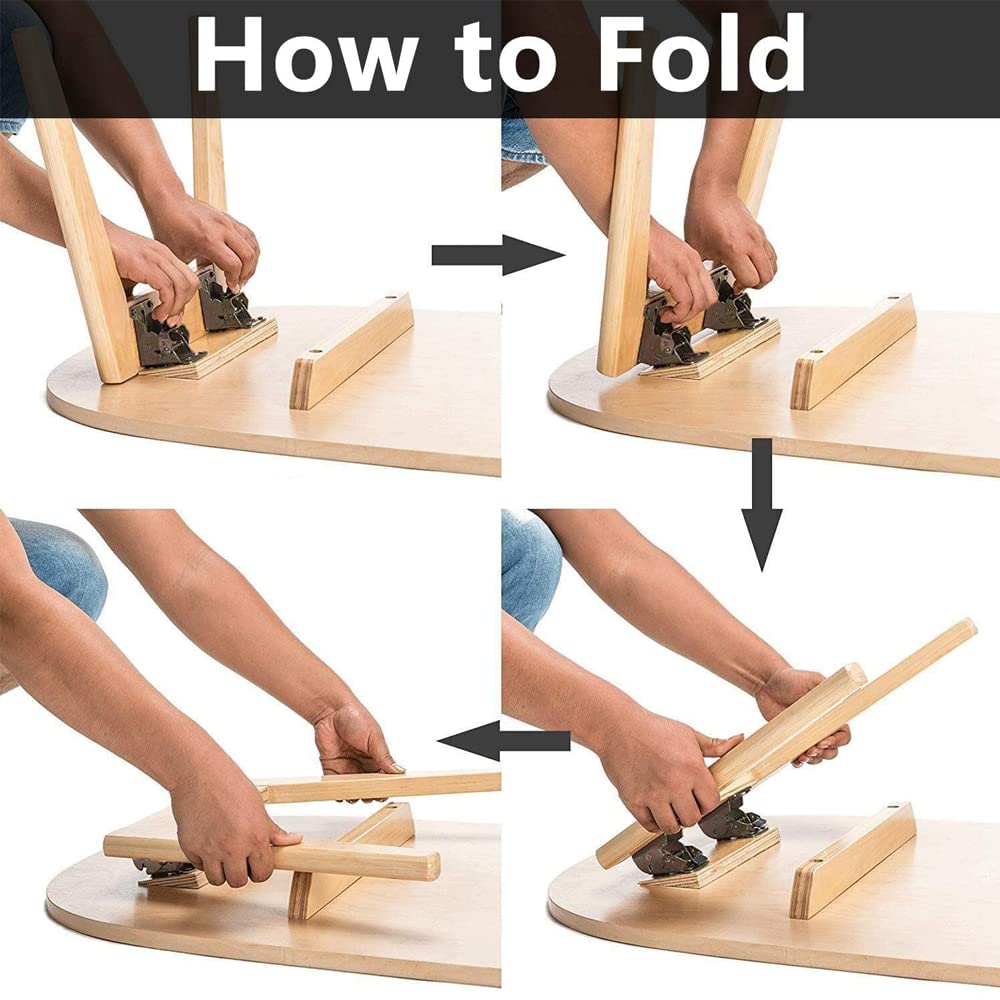 How to Fold