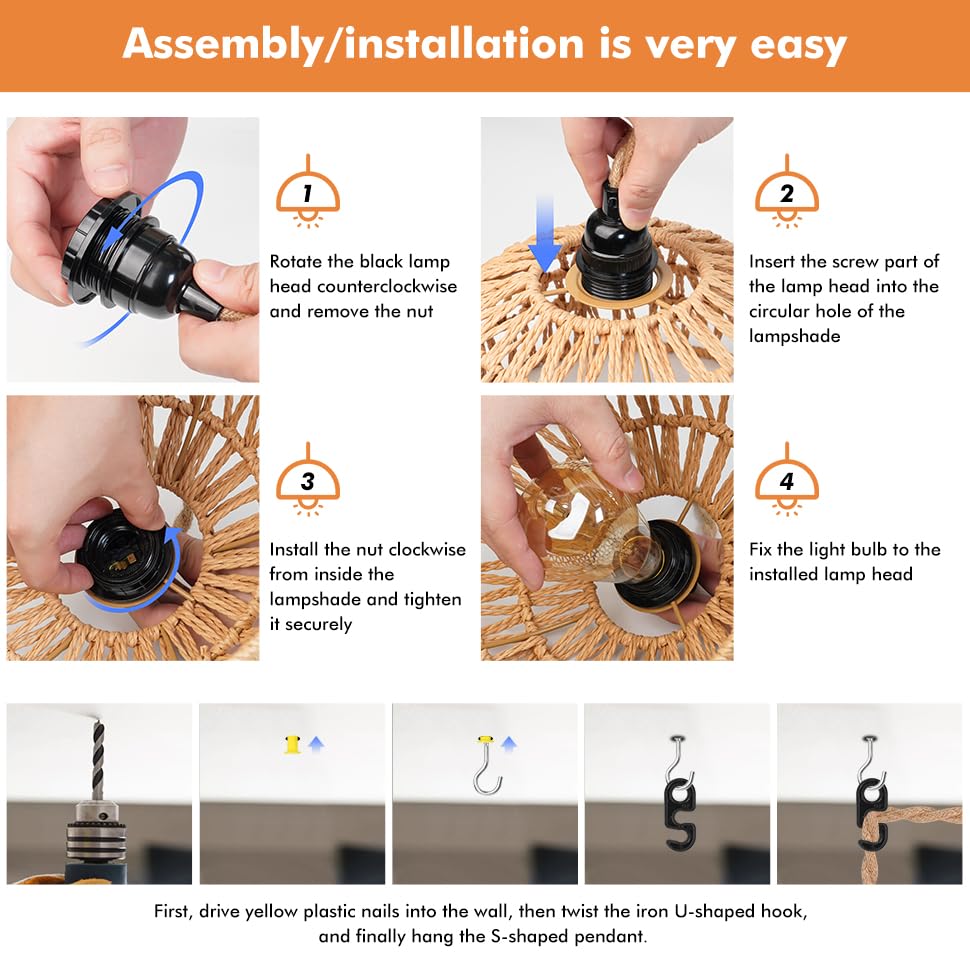 Assembly/installation is very easy

1

Rotate the black lamp head counterclockwise and remove the nut

2

Insert the screw part of the lamp head into the circular hole of the lampshade

3

Install the nut clockwise from inside the lampshade and tighten it securely

4

Fix the light bulb to the installed lamp head

First, drive yellow plastic nails into the wall, then twist the iron U-shaped hook, and finally hang the S-shaped pendant.