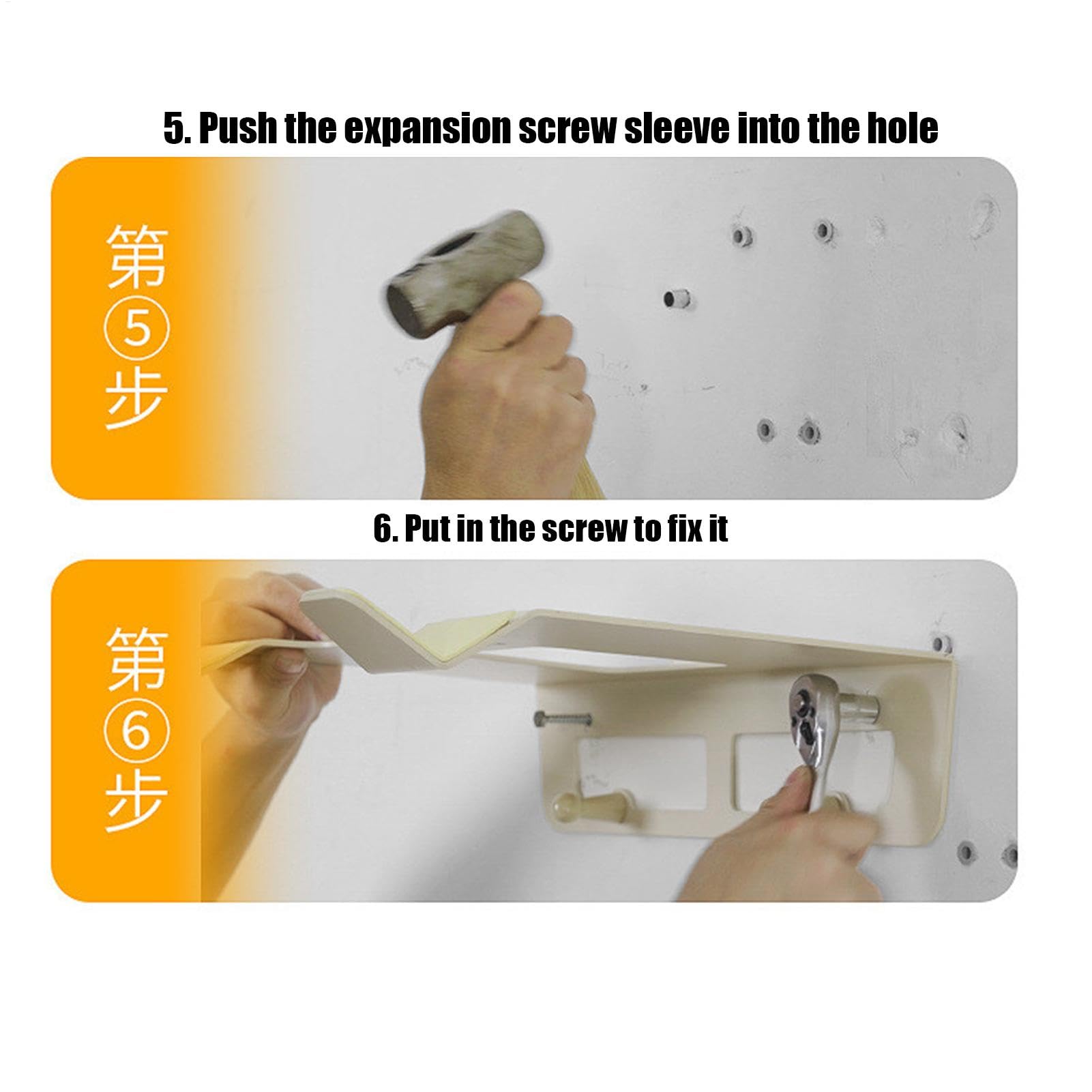 5. Push the expansion screw sleeve into the hole

第⑤步

6. Put in the screw to fix it

第⑥步