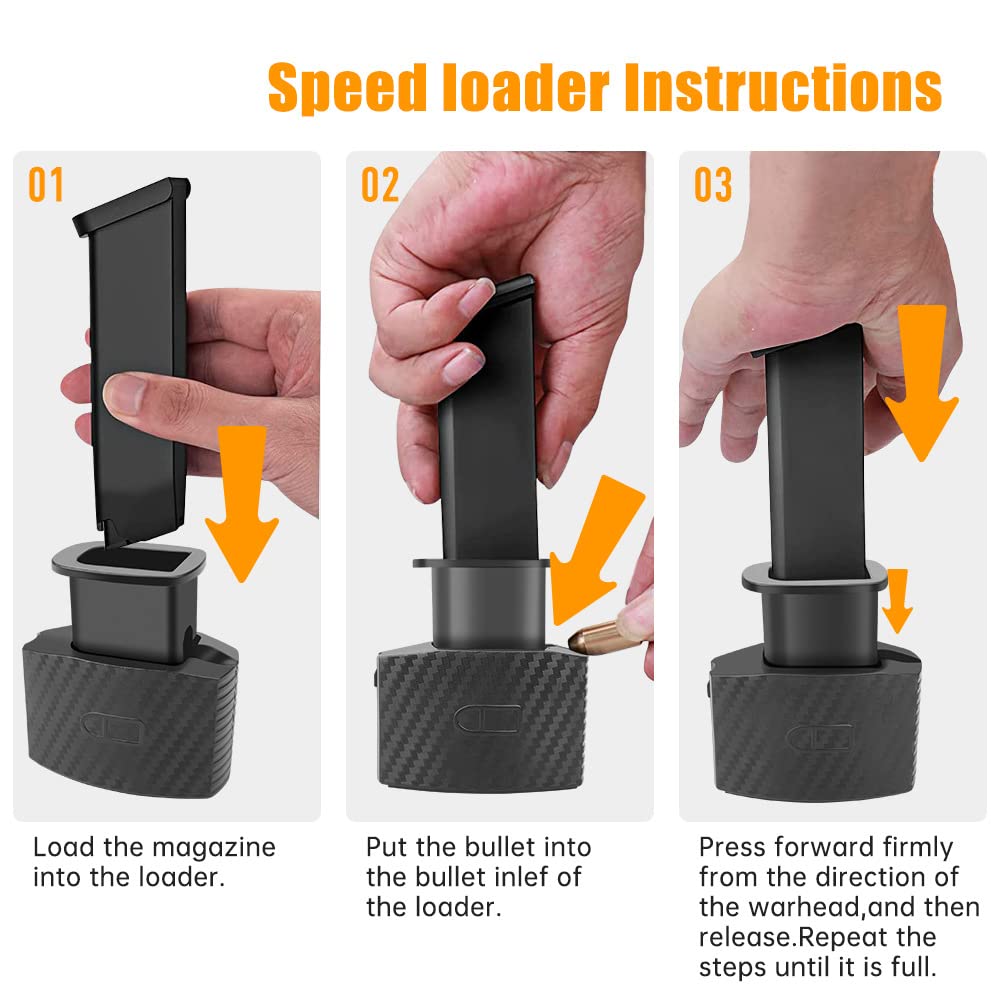 Speed loader Instructions

01

Load the magazine into the loader.

02

Put the bullet into the bullet inlef of the loader.

03

Press forward firmly from the direction of the warhead,and then release.Repeat the steps until it is full.