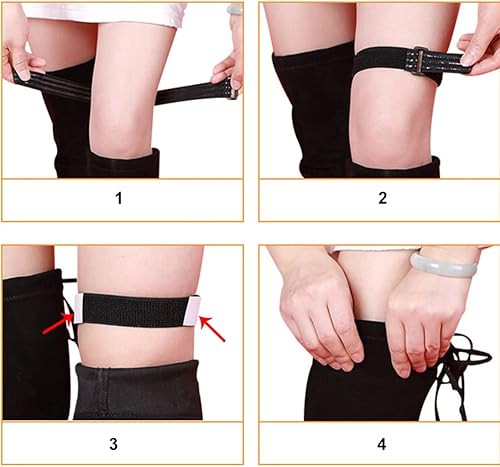 1

2

3

4