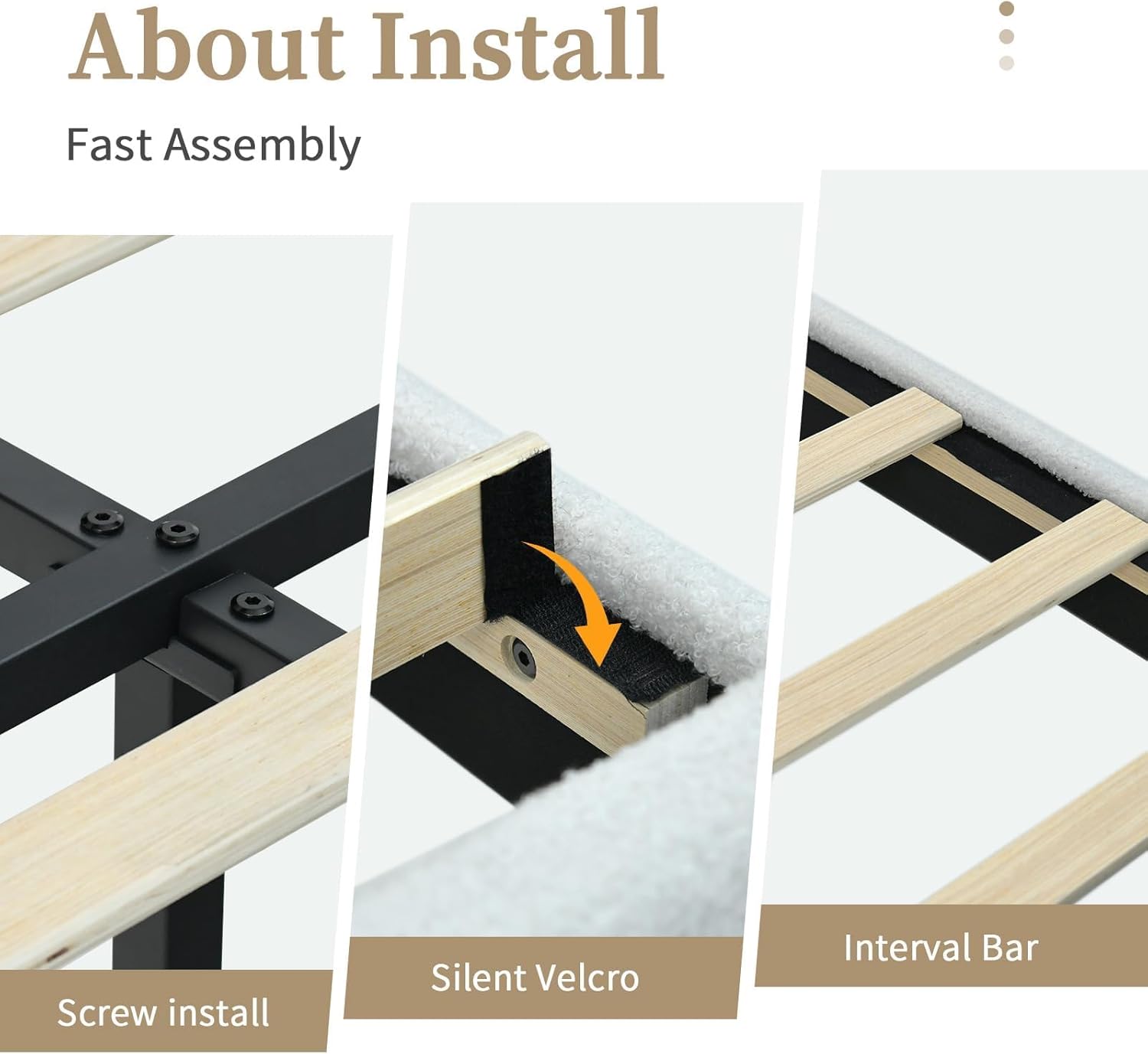 About Install

Fast Assembly

Screw install

Silent Velcro

Interval Bar