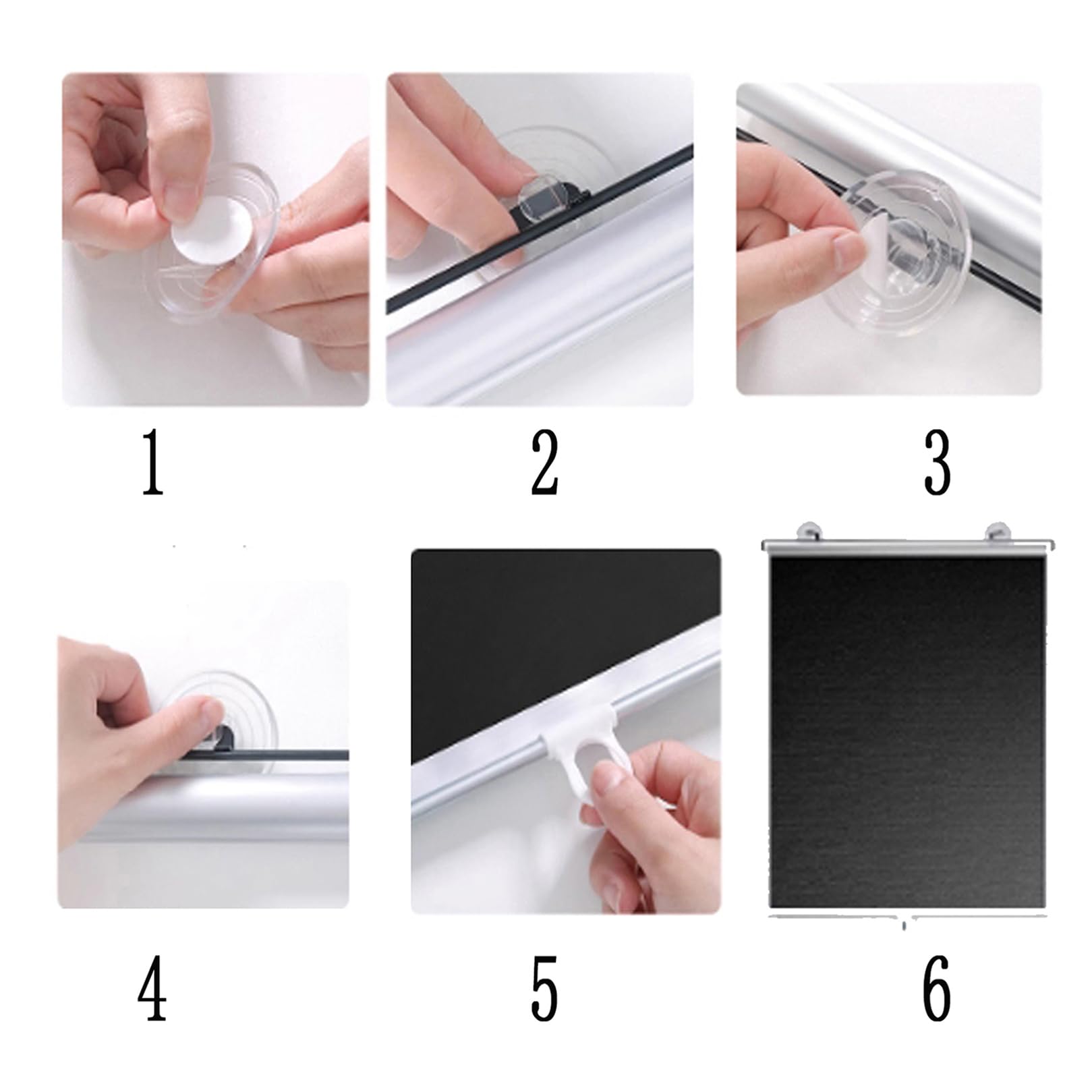 1

2

3

4

5

6