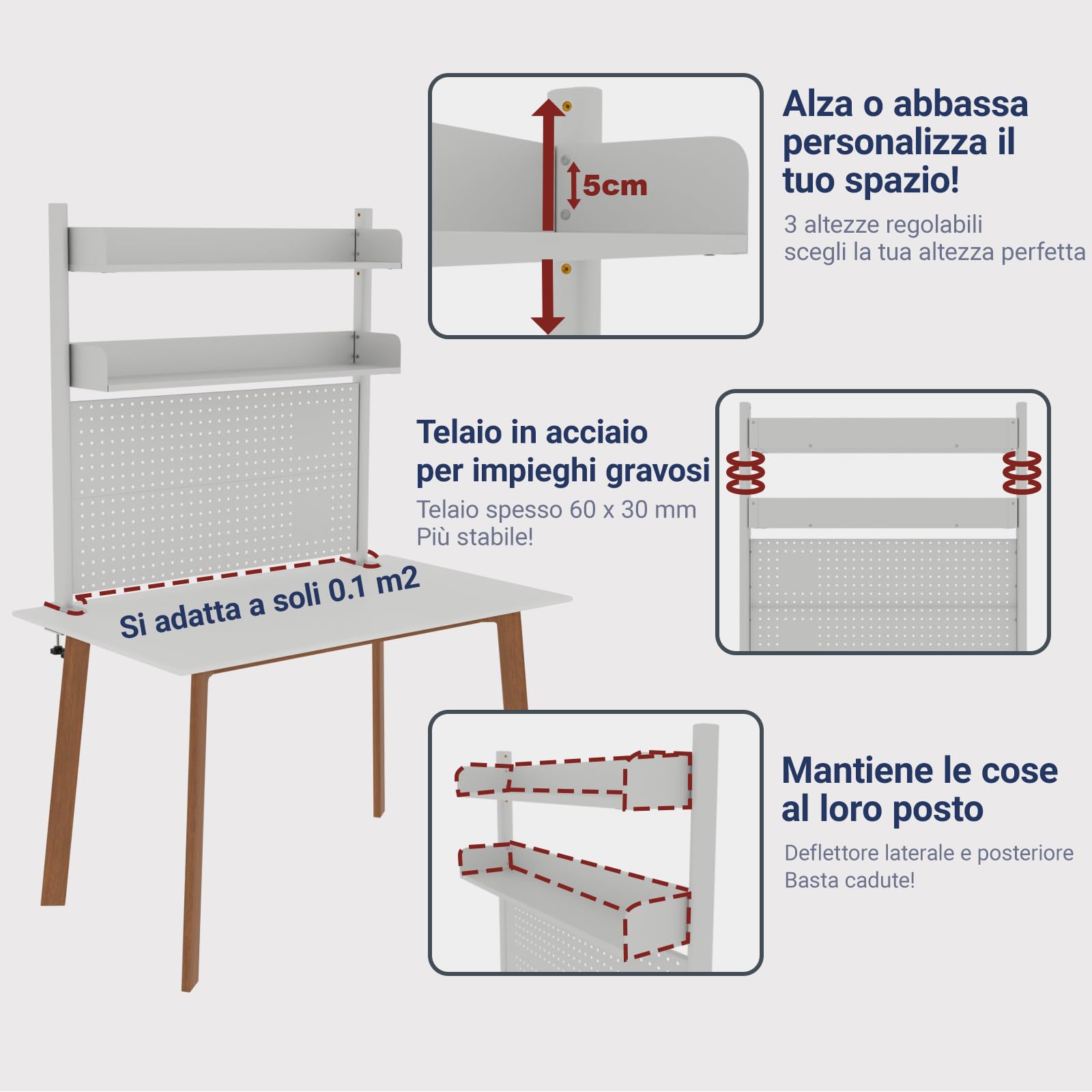 5cm

Alza o abbassa personalizza il tuo spazio!

3 altezze regolabili
scegli la tua altezza perfetta

Telaio in acciaio per impieghi gravosi

Telaio spesso 60 x 30 mm
Più stabile!

Si adatta a soli 0.1 m2

Mantiene le cose al loro posto

Deflettore laterale e posteriore
Basta cadute!