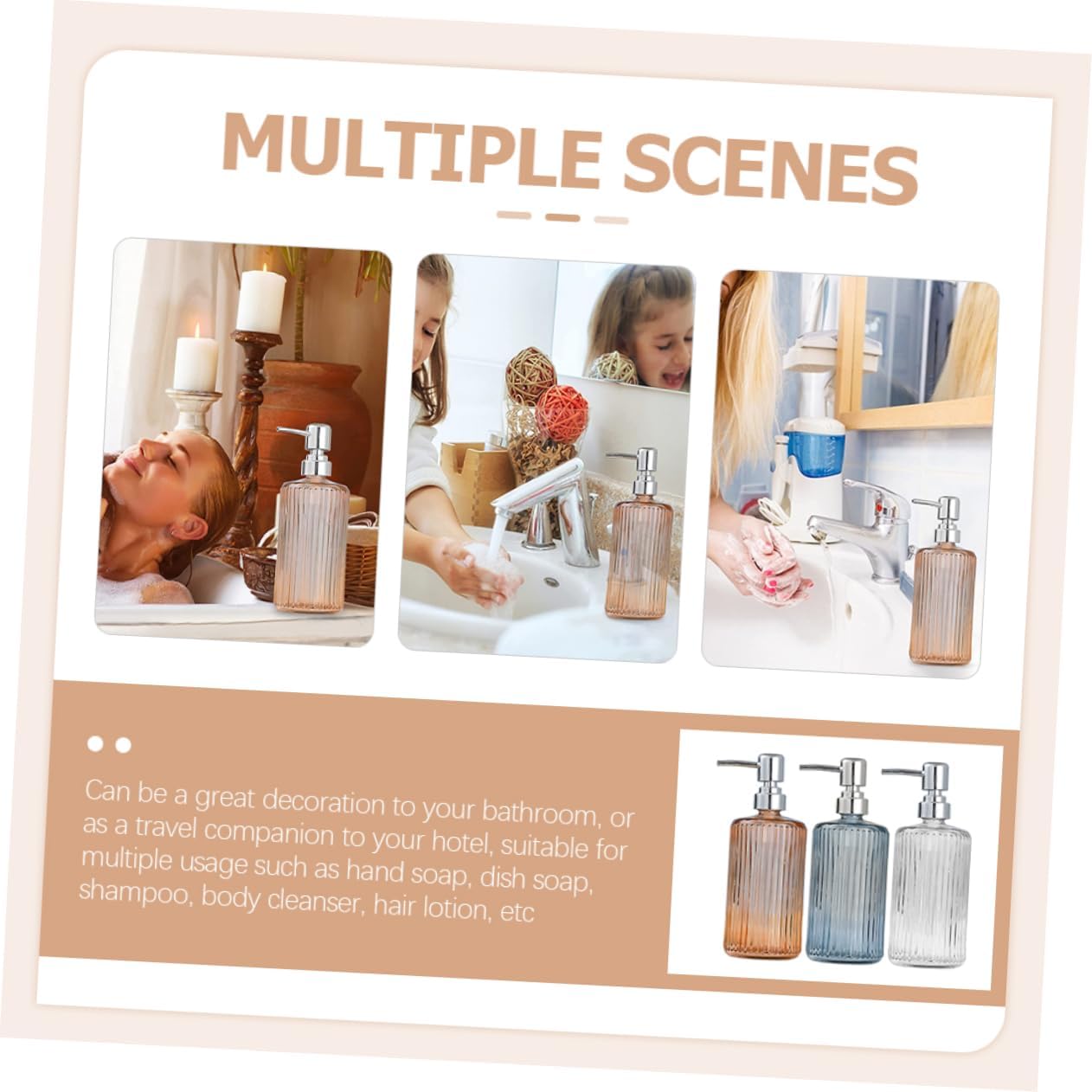 MULTIPLE SCENES

Can be a great decoration to your bathroom, or as a travel companion to your hotel, suitable for multiple usage such as hand soap, dish soap, shampoo, body cleanser, hair lotion, etc