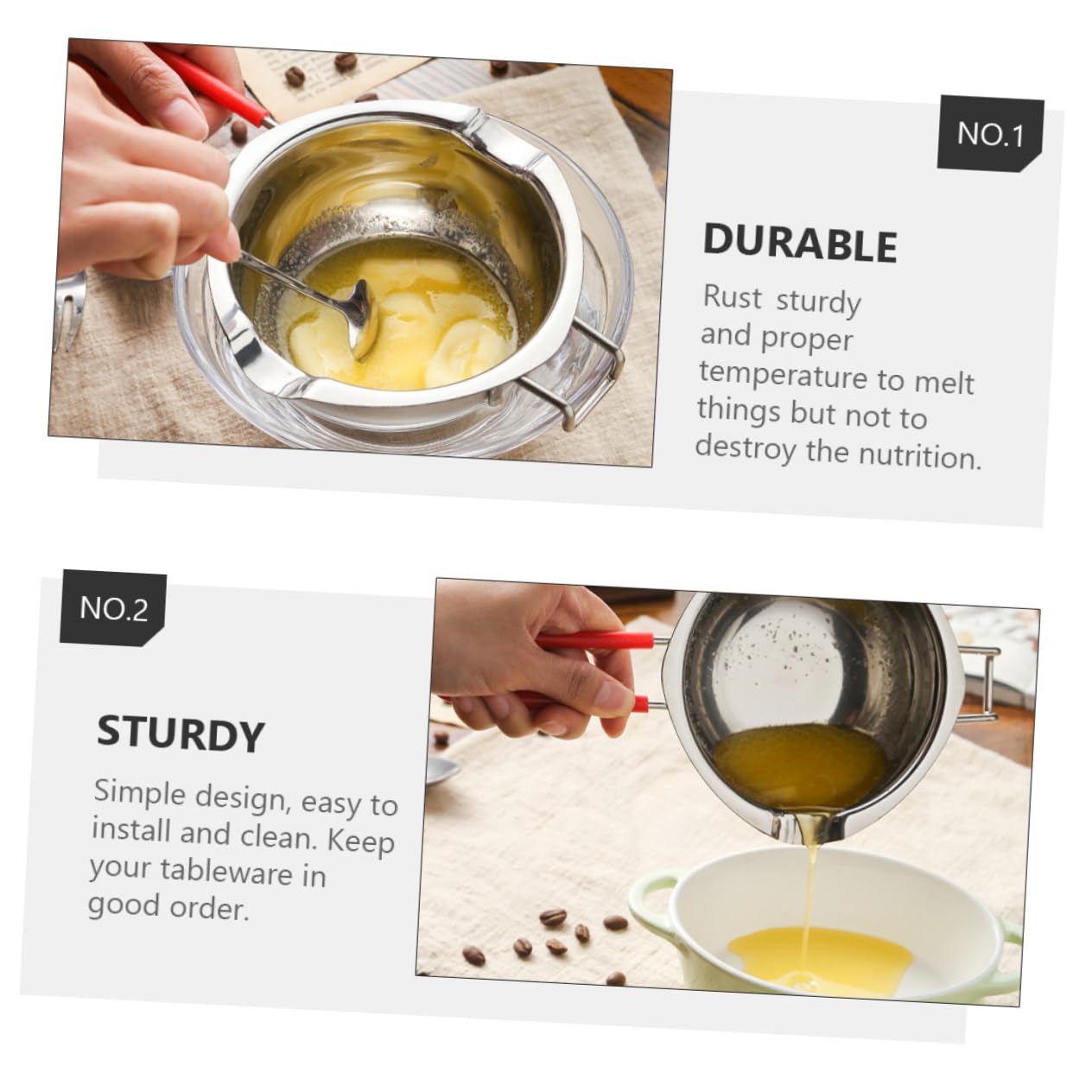 NO.1

DURABLE

Rust sturdy and proper temperature to melt things but not to destroy the nutrition.

NO.2

STURDY

Simple design, easy to install and clean. Keep your tableware in good order.