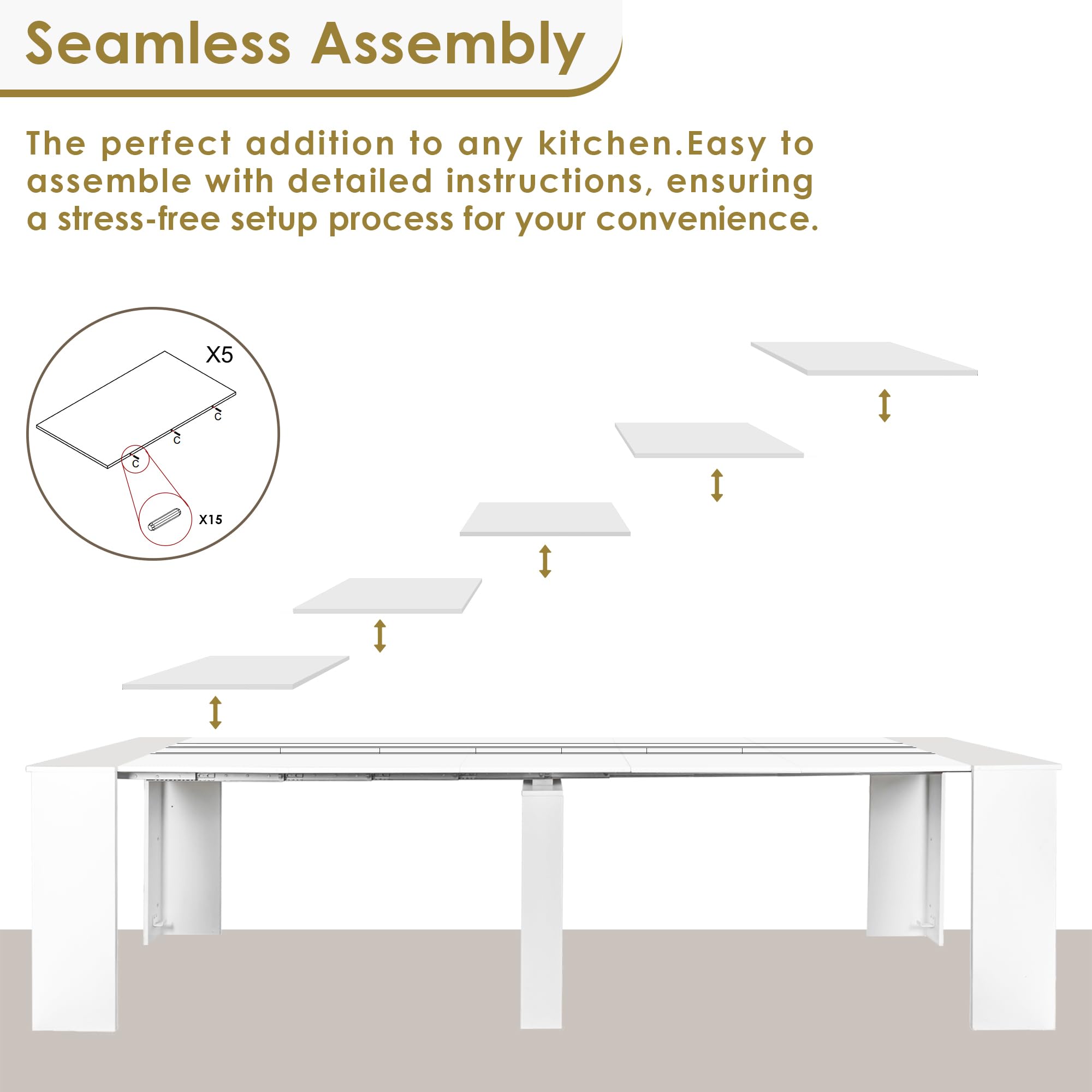 Seamless Assembly

The perfect addition to any kitchen.Easy to assemble with detailed instructions, ensuring a stress-free setup process for your convenience.

X5

C

C

C

X15