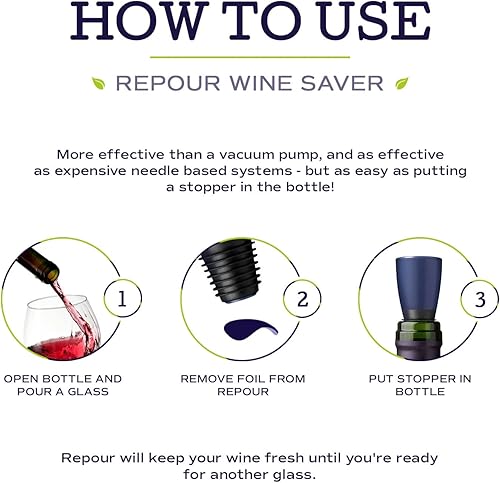 HOW TO USE

REPOUR WINE SAVER

More effective than a vacuum pump, and as effective as expensive needle based systems - but as easy as putting a stopper in the bottle!

1

OPEN BOTTLE AND POUR A GLASS

2

REMOVE FOIL FROM REPOUR

3

PUT STOPPER IN BOTTLE

Repour will keep your wine fresh until you're ready for another glass.